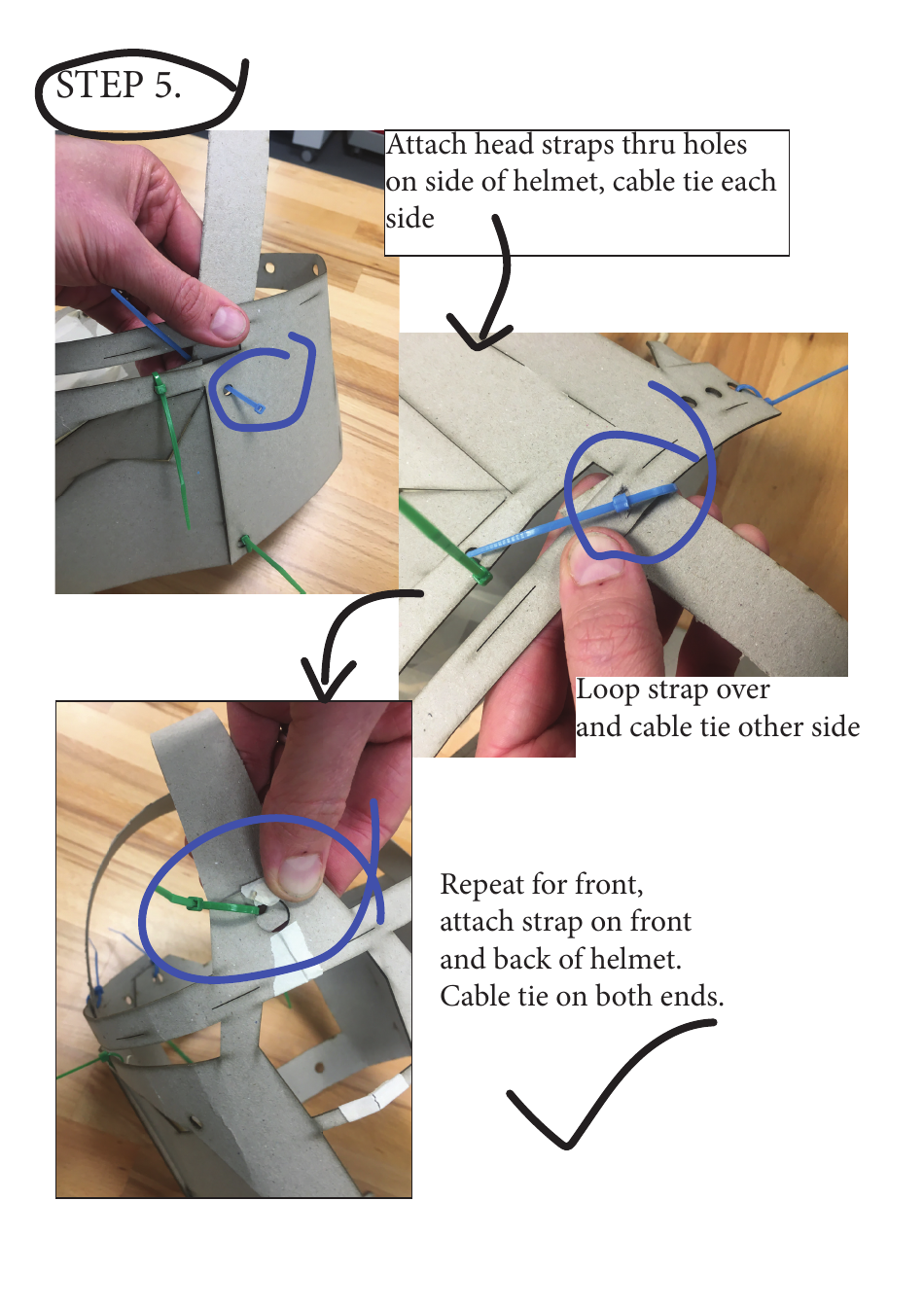 STEP 5.

Attach head straps thru holes on side of helmet, cable tie each side

Loop strap over and cable tie other side

Repeat for front, attach strap on front and back of helmet. Cable tie on both ends.