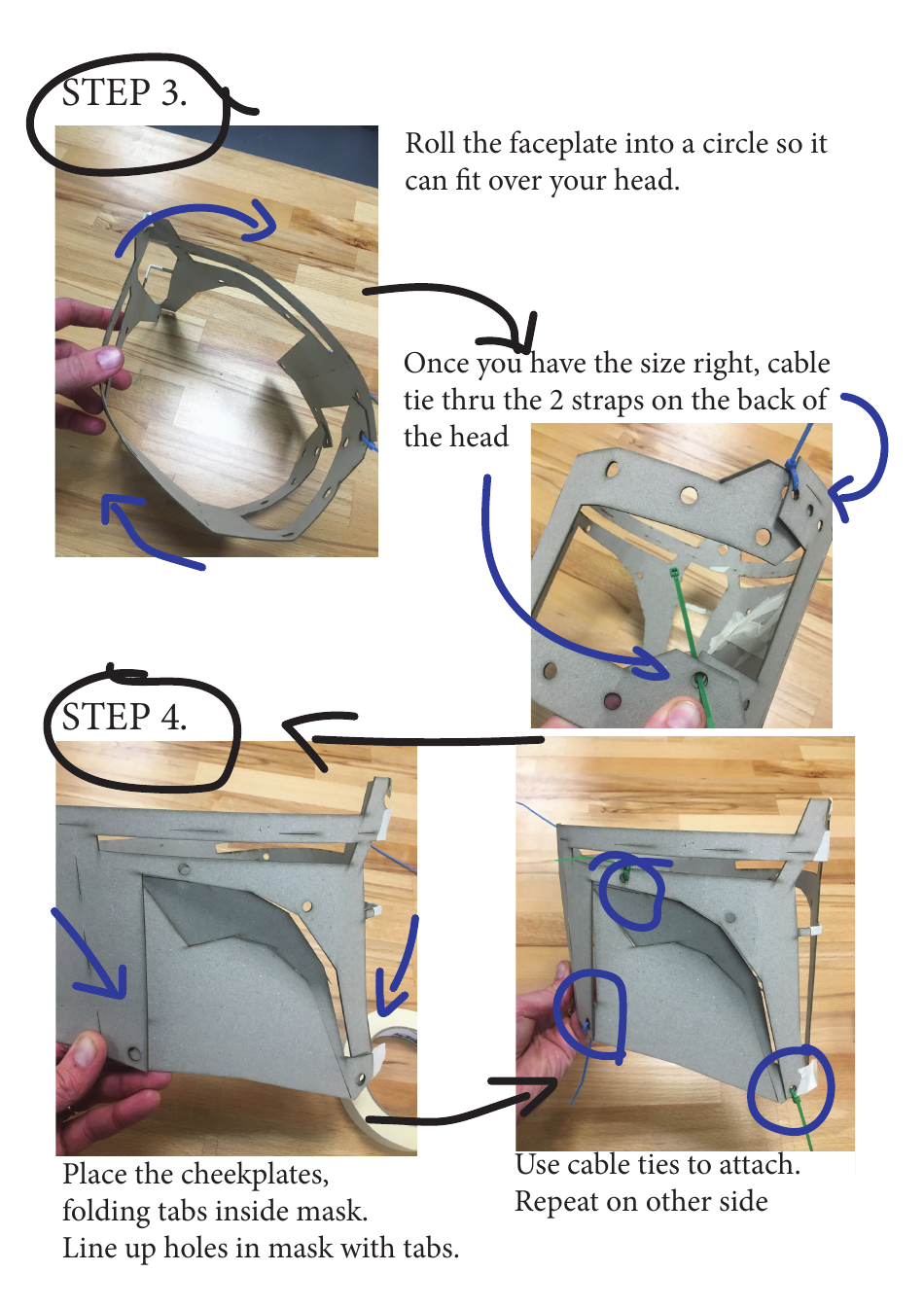 STEP 3.

Roll the faceplate into a circle so it can fit over your head.

Once you have the size right, cable tie thru the 2 straps on the back of the head

STEP 4.

Place the cheekplates, folding tabs inside mask. Line up holes in mask with tabs.

Use cable ties to attach. Repeat on other side