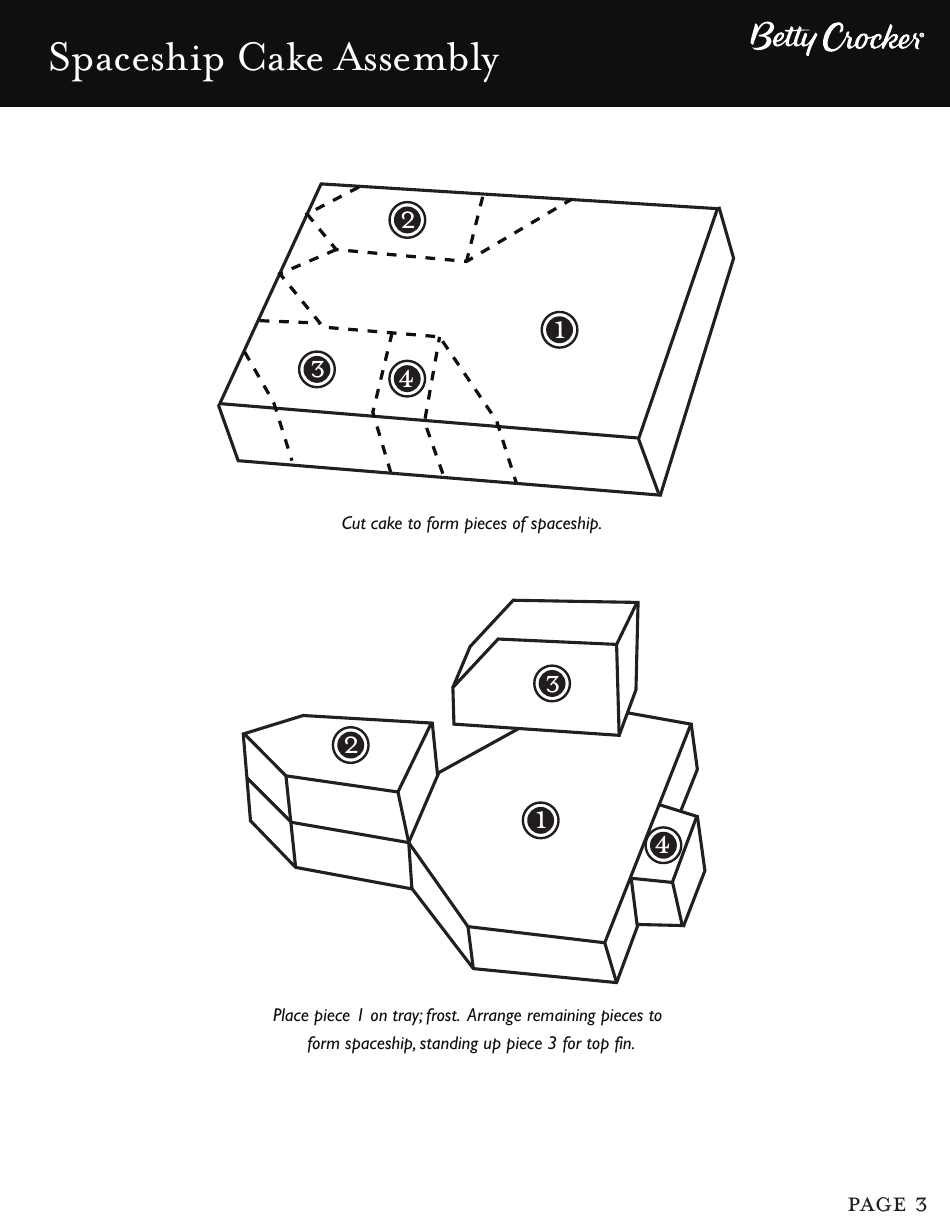 Spaceship Cake Assembly

Betty Crocker

2

1

3

4

Cut cake to form pieces of spaceship.

3

2

1

4

Place piece 1 on tray; frost. Arrange remaining pieces to form spaceship, standing up piece 3 for top fin.

PAGE 3