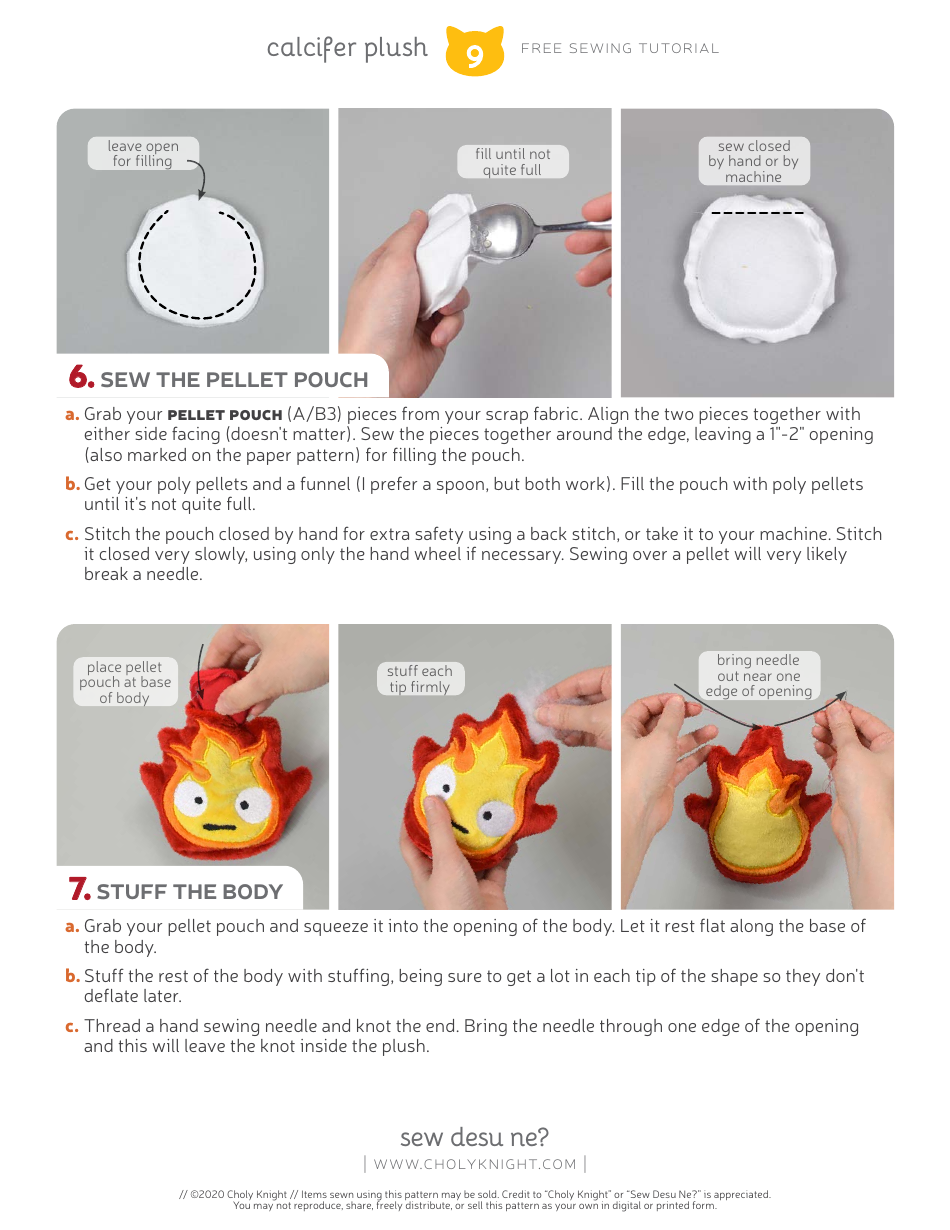 calcifer plush 9 FREE SEWING TUTORIAL

leave open for filling

fill until not quite full

sew closed by hand or by machine

6. SEW THE PELLET POUCH

a. Grab your PELLET POUCH (A/B3) pieces from your scrap fabric. Align the two pieces together with either side facing (doesn't matter). Sew the pieces together around the edge, leaving a 1"-2" opening (also marked on the paper pattern) for filling the pouch.

b. Get your poly pellets and a funnel (I prefer a spoon, but both work). Fill the pouch with poly pellets until it's not quite full.

c. Stitch the pouch closed by hand for extra safety using a back stitch, or take it to your machine. Stitch it closed very slowly, using only the hand wheel if necessary. Sewing over a pellet will very likely break a needle.

place pellet pouch at base of body

stuff each tip firmly

bring needle out near one edge of opening

7. STUFF THE BODY

a. Grab your pellet pouch and squeeze it into the opening of the body. Let it rest flat along the base of the body.

b. Stuff the rest of the body with stuffing, being sure to get a lot in each tip of the shape so they don't deflate later.

c. Thread a hand sewing needle and knot the end. Bring the needle through one edge of the opening and this will leave the knot inside the plush.

sew desu ne?
| WWW.CHOLYKNIGHT.COM |

// ©2020 Choly Knight // Items sewn using this pattern may be sold. Credit to "Choly Knight" or "Sew Desu Ne?" is appreciated. You may not reproduce, share, freely distribute, or sell this pattern as your own in digital or printed form.