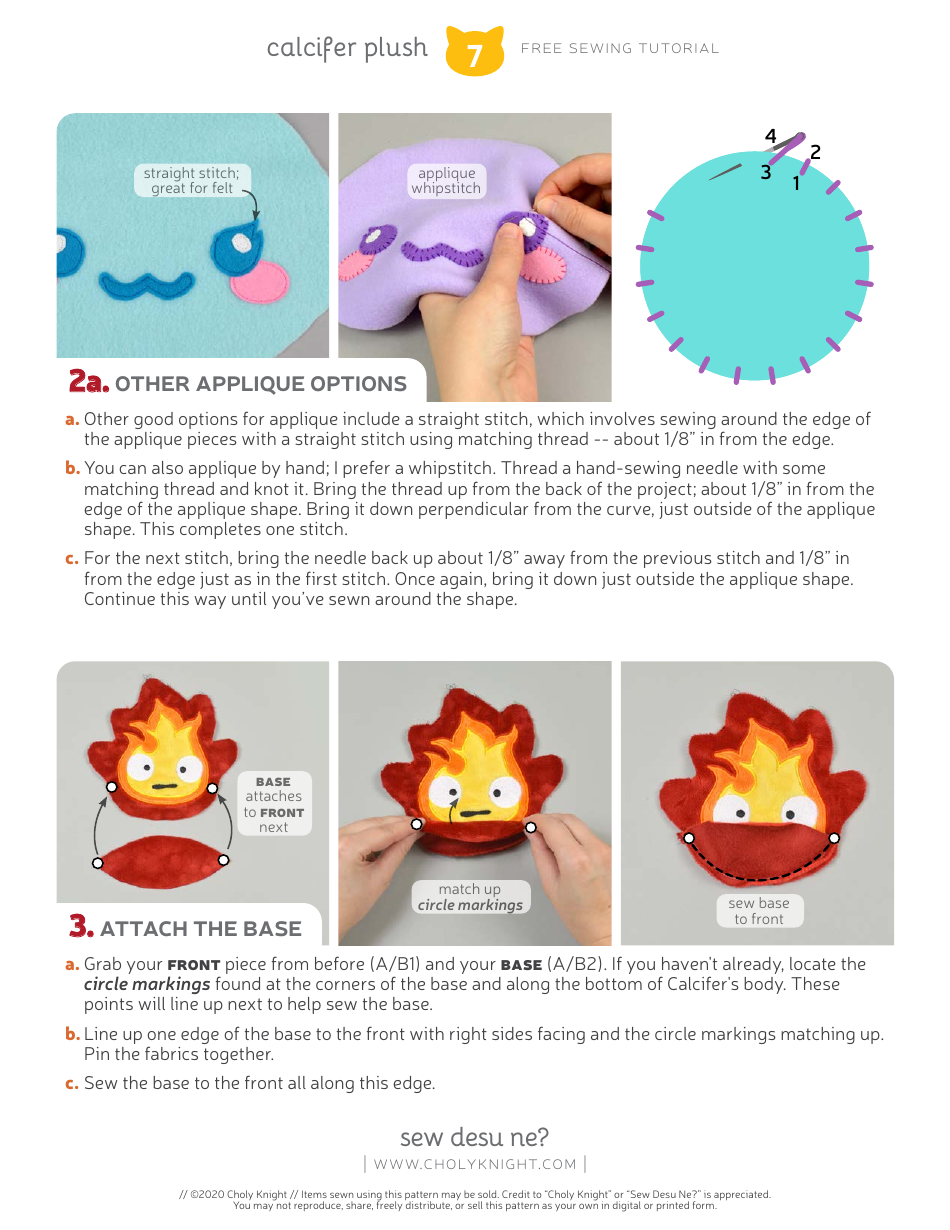 calcifer plush 7 FREE SEWING TUTORIAL

straight stitch; great for felt

applique whipstitch

4
2
3
1

2a. OTHER APPLIQUE OPTIONS

a. Other good options for applique include a straight stitch, which involves sewing around the edge of the applique pieces with a straight stitch using matching thread -- about 1/8" in from the edge.

b. You can also applique by hand; I prefer a whipstitch. Thread a hand-sewing needle with some matching thread and knot it. Bring the thread up from the back of the project; about 1/8" in from the edge of the applique shape. Bring it down perpendicular from the curve, just outside of the applique shape. This completes one stitch.

c. For the next stitch, bring the needle back up about 1/8" away from the previous stitch and 1/8" in from the edge just as in the first stitch. Once again, bring it down just outside the applique shape. Continue this way until you've sewn around the shape.

BASE attaches to FRONT next

match up circle markings

sew base to front

3. ATTACH THE BASE

a. Grab your FRONT piece from before (A/B1) and your BASE (A/B2). If you haven't already, locate the circle markings found at the corners of the base and along the bottom of Calcifer's body. These points will line up next to help sew the base.

b. Line up one edge of the base to the front with right sides facing and the circle markings matching up. Pin the fabrics together.

c. Sew the base to the front all along this edge.

sew desu ne?
| WWW.CHOLYKNIGHT.COM |

// ©2020 Choly Knight // Items sewn using this pattern may be sold. Credit to "Choly Knight" or "Sew Desu Ne?" is appreciated. You may not reproduce, share, freely distribute, or sell this pattern as your own in digital or printed form.