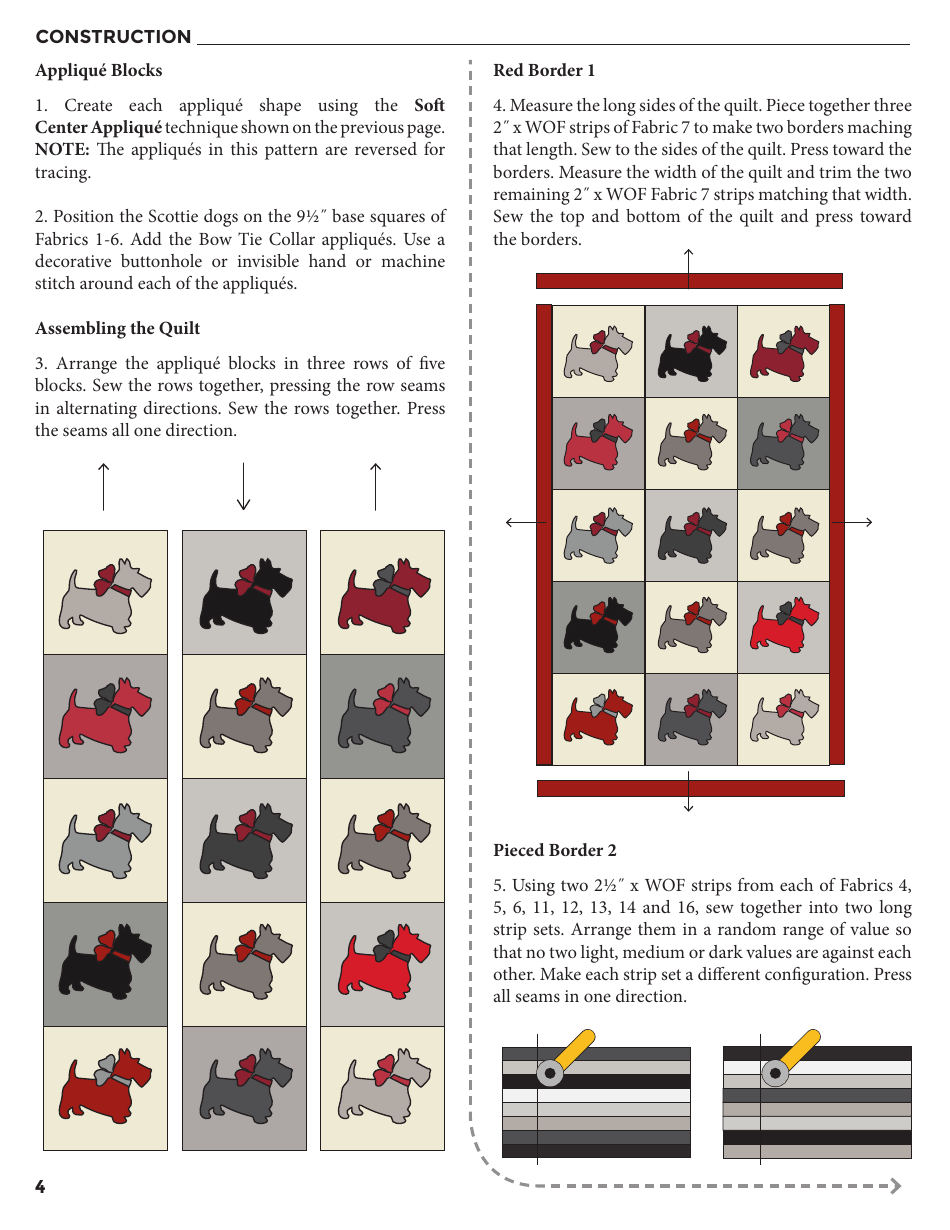 CONSTRUCTION

Appliqué Blocks

1. Create each appliqué shape using the Soft Center Appliqué technique shown on the previous page. NOTE: The appliqués in this pattern are reversed for tracing.

2. Position the Scottie dogs on the 9½″ base squares of Fabrics 1-6. Add the Bow Tie Collar appliqués. Use a decorative buttonhole or invisible hand or machine stitch around each of the appliqués.

Assembling the Quilt

3. Arrange the appliqué blocks in three rows of five blocks. Sew the rows together, pressing the row seams in alternating directions. Sew the rows together. Press the seams all one direction.

Red Border 1

4. Measure the long sides of the quilt. Piece together three 2″ x WOF strips of Fabric 7 to make two borders maching that length. Sew to the sides of the quilt. Press toward the borders. Measure the width of the quilt and trim the two remaining 2″ x WOF Fabric 7 strips matching that width. Sew the top and bottom of the quilt and press toward the borders.

Pieced Border 2

5. Using two 2½″ x WOF strips from each of Fabrics 4, 5, 6, 11, 12, 13, 14 and 16, sew together into two long strip sets. Arrange them in a random range of value so that no two light, medium or dark values are against each other. Make each strip set a different configuration. Press all seams in one direction.

4