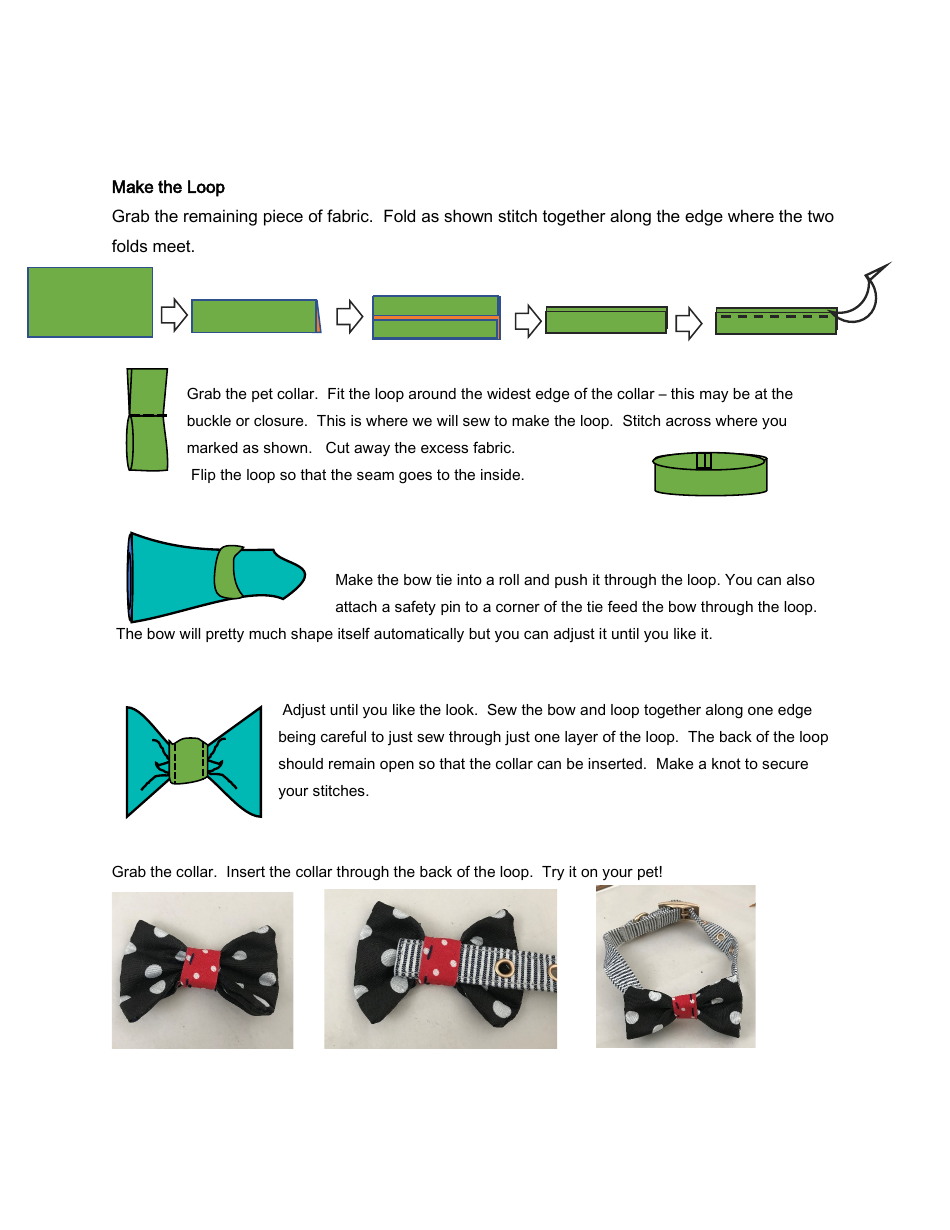 Make the Loop

Grab the remaining piece of fabric. Fold as shown stitch together along the edge where the two folds meet.

Grab the pet collar. Fit the loop around the widest edge of the collar – this may be at the buckle or closure. This is where we will sew to make the loop. Stitch across where you marked as shown. Cut away the excess fabric.

Flip the loop so that the seam goes to the inside.

Make the bow tie into a roll and push it through the loop. You can also attach a safety pin to a corner of the tie feed the bow through the loop. The bow will pretty much shape itself automatically but you can adjust it until you like it.

Adjust until you like the look. Sew the bow and loop together along one edge being careful to just sew through just one layer of the loop. The back of the loop should remain open so that the collar can be inserted. Make a knot to secure your stitches.

Grab the collar. Insert the collar through the back of the loop. Try it on your pet!