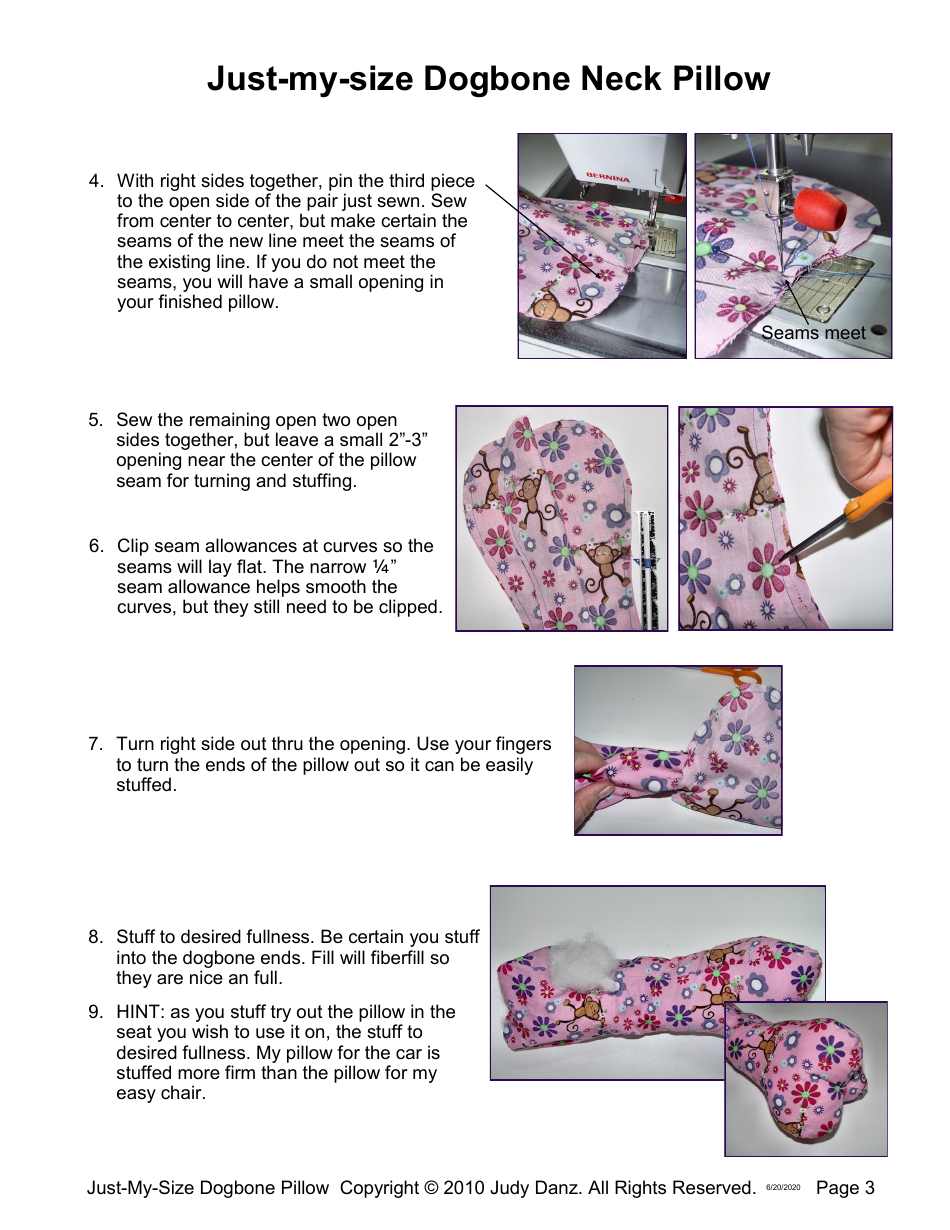 Just-my-size Dogbone Neck Pillow

4. With right sides together, pin the third piece to the open side of the pair just sewn. Sew from center to center, but make certain the seams of the new line meet the seams of the existing line. If you do not meet the seams, you will have a small opening in your finished pillow.

BERNINA

Seams meet

5. Sew the remaining open two open sides together, but leave a small 2”-3” opening near the center of the pillow seam for turning and stuffing.

6. Clip seam allowances at curves so the seams will lay flat. The narrow ¼” seam allowance helps smooth the curves, but they still need to be clipped.

7. Turn right side out thru the opening. Use your fingers to turn the ends of the pillow out so it can be easily stuffed.

8. Stuff to desired fullness. Be certain you stuff into the dogbone ends. Fill will fiberfill so they are nice an full.

9. HINT: as you stuff try out the pillow in the seat you wish to use it on, the stuff to desired fullness. My pillow for the car is stuffed more firm than the pillow for my easy chair.

Just-My-Size Dogbone Pillow Copyright © 2010 Judy Danz. All Rights Reserved. 6/20/2020 Page 3