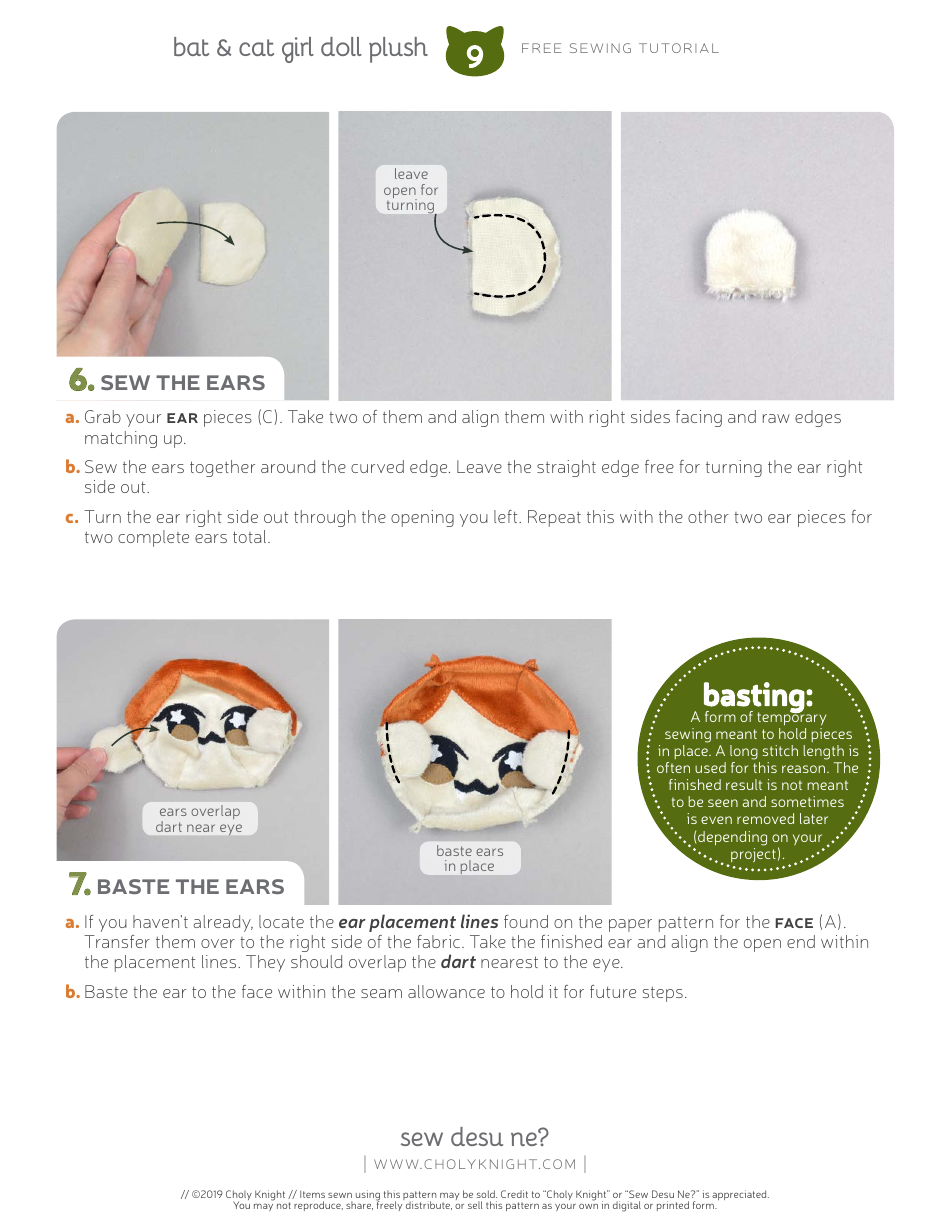 bat & cat girl doll plush 9 FREE SEWING TUTORIAL

leave open for turning

6. SEW THE EARS

a. Grab your EAR pieces (C). Take two of them and align them with right sides facing and raw edges matching up.

b. Sew the ears together around the curved edge. Leave the straight edge free for turning the ear right side out.

c. Turn the ear right side out through the opening you left. Repeat this with the other two ear pieces for two complete ears total.

ears overlap dart near eye

baste ears in place

basting:
A form of temporary sewing meant to hold pieces in place. A long stitch length is often used for this reason. The finished result is not meant to be seen and sometimes is even removed later (depending on your project).

7. BASTE THE EARS

a. If you haven't already, locate the ear placement lines found on the paper pattern for the FACE (A). Transfer them over to the right side of the fabric. Take the finished ear and align the open end within the placement lines. They should overlap the dart nearest to the eye.

b. Baste the ear to the face within the seam allowance to hold it for future steps.

sew desu ne?
| WWW.CHOLYKNIGHT.COM |

// ©2019 Choly Knight // Items sewn using this pattern may be sold. Credit to "Choly Knight" or "Sew Desu Ne?" is appreciated. You may not reproduce, share, freely distribute, or sell this pattern as your own in digital or printed form.