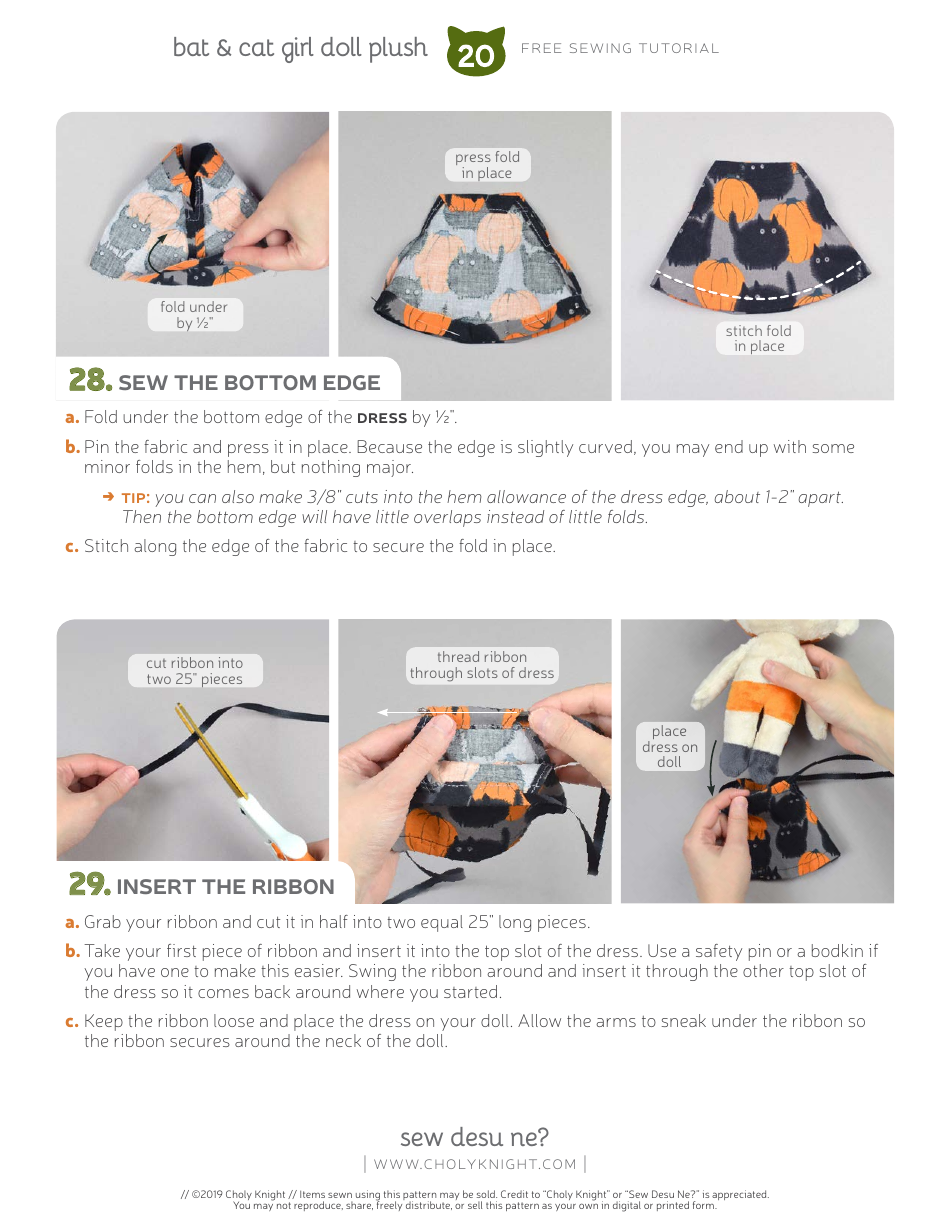 bat & cat girl doll plush 20 FREE SEWING TUTORIAL

fold under by ½"

press fold in place

stitch fold in place

28. SEW THE BOTTOM EDGE

a. Fold under the bottom edge of the DRESS by ½".

b. Pin the fabric and press it in place. Because the edge is slightly curved, you may end up with some minor folds in the hem, but nothing major.

➔ TIP: you can also make 3/8" cuts into the hem allowance of the dress edge, about 1-2" apart. Then the bottom edge will have little overlaps instead of little folds.

c. Stitch along the edge of the fabric to secure the fold in place.

cut ribbon into two 25" pieces

thread ribbon through slots of dress

place dress on doll

29. INSERT THE RIBBON

a. Grab your ribbon and cut it in half into two equal 25" long pieces.

b. Take your first piece of ribbon and insert it into the top slot of the dress. Use a safety pin or a bodkin if you have one to make this easier. Swing the ribbon around and insert it through the other top slot of the dress so it comes back around where you started.

c. Keep the ribbon loose and place the dress on your doll. Allow the arms to sneak under the ribbon so the ribbon secures around the neck of the doll.

sew desu ne?
| WWW.CHOLYKNIGHT.COM |

// ©2019 Choly Knight // Items sewn using this pattern may be sold. Credit to "Choly Knight" or "Sew Desu Ne?" is appreciated. You may not reproduce, share, freely distribute, or sell this pattern as your own in digital or printed form.