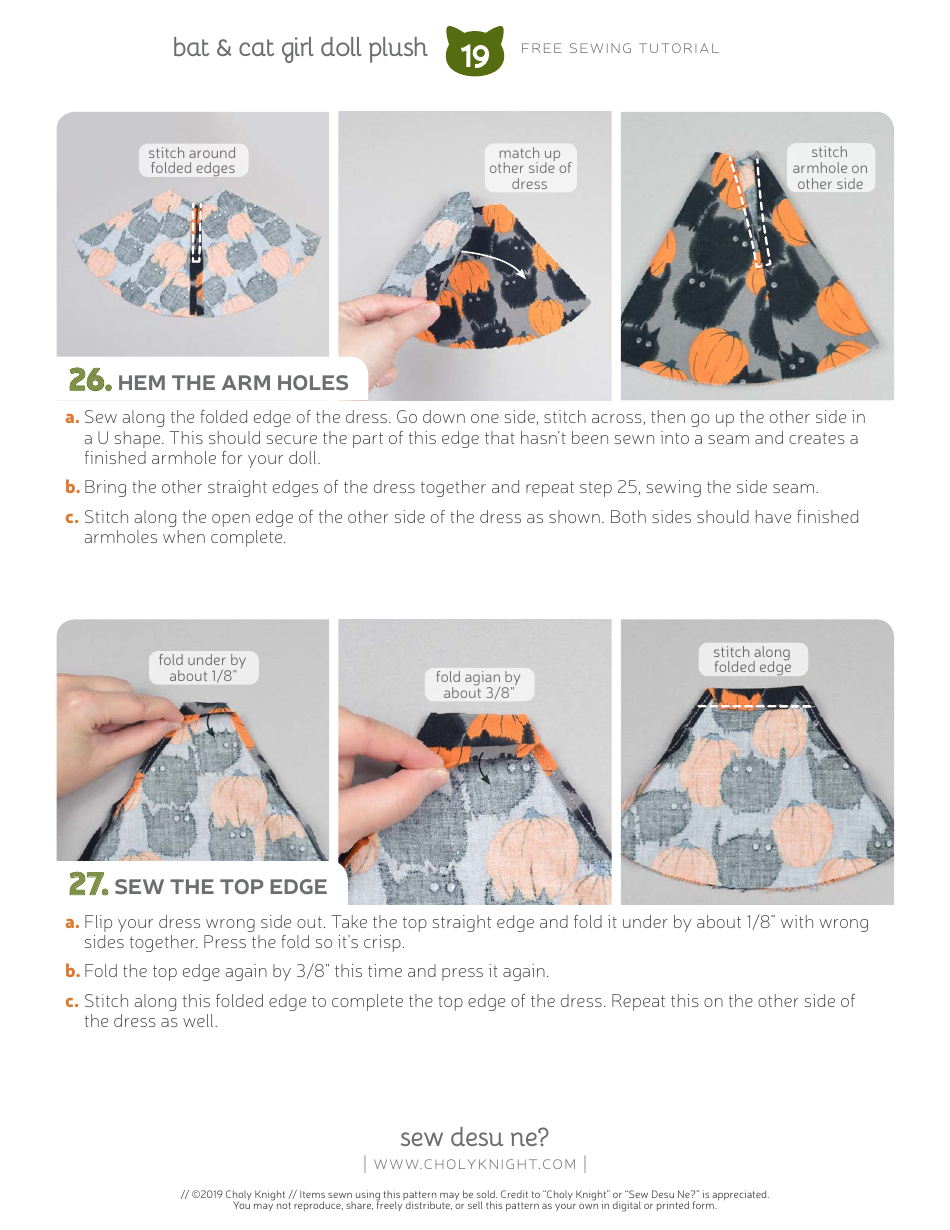 bat & cat girl doll plush 19 FREE SEWING TUTORIAL

stitch around folded edges

match up other side of dress

stitch armhole on other side

26. HEM THE ARM HOLES

a. Sew along the folded edge of the dress. Go down one side, stitch across, then go up the other side in a U shape. This should secure the part of this edge that hasn't been sewn into a seam and creates a finished armhole for your doll.

b. Bring the other straight edges of the dress together and repeat step 25, sewing the side seam.

c. Stitch along the open edge of the other side of the dress as shown. Both sides should have finished armholes when complete.

fold under by about 1/8"

fold agian by about 3/8"

stitch along folded edge

27. SEW THE TOP EDGE

a. Flip your dress wrong side out. Take the top straight edge and fold it under by about 1/8" with wrong sides together. Press the fold so it's crisp.

b. Fold the top edge again by 3/8" this time and press it again.

c. Stitch along this folded edge to complete the top edge of the dress. Repeat this on the other side of the dress as well.

sew desu ne?

| WWW.CHOLYKNIGHT.COM |

// ©2019 Choly Knight // Items sewn using this pattern may be sold. Credit to "Choly Knight" or "Sew Desu Ne?" is appreciated. You may not reproduce, share, freely distribute, or sell this pattern as your own in digital or printed form.