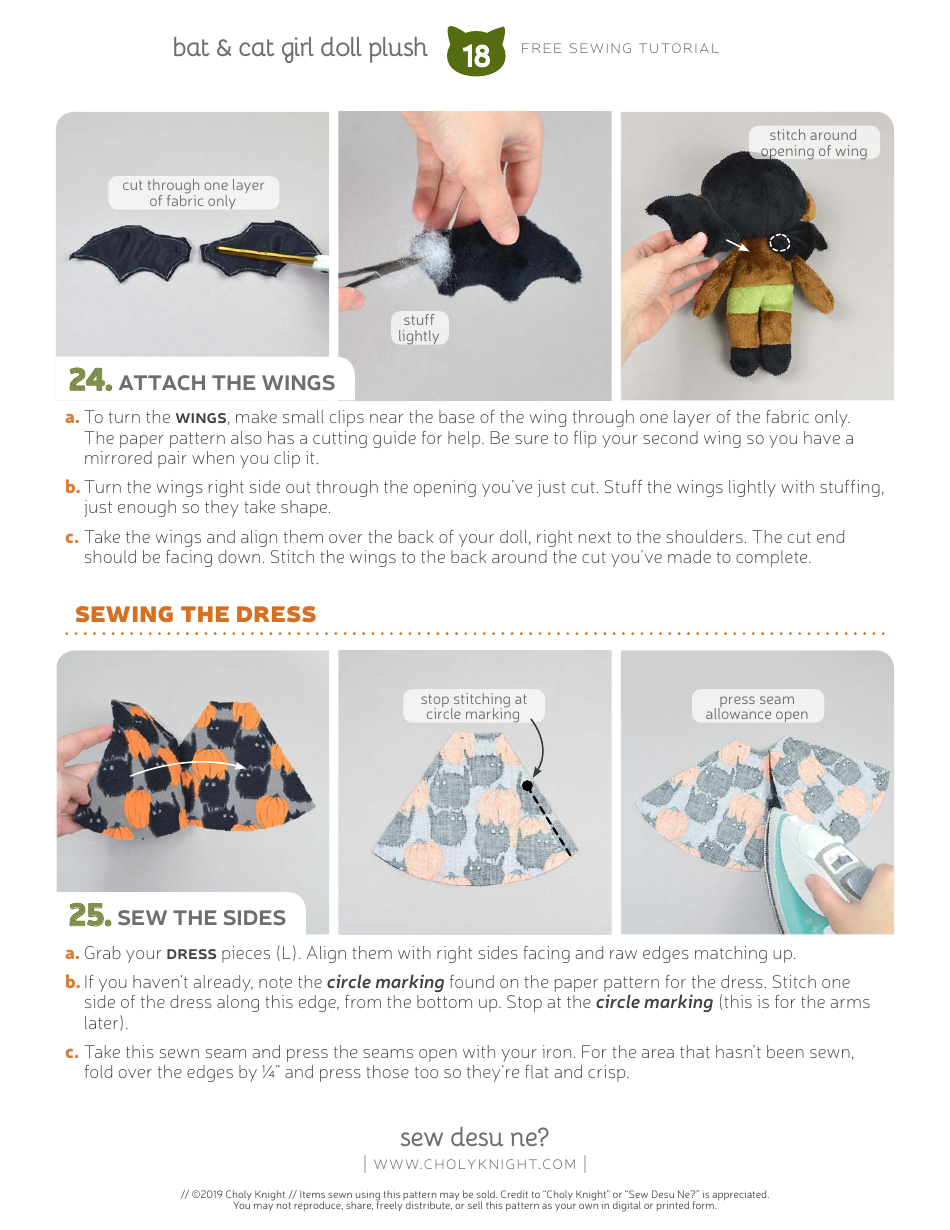 bat & cat girl doll plush 18 FREE SEWING TUTORIAL

cut through one layer of fabric only

stuff lightly

stitch around opening of wing

24. ATTACH THE WINGS

a. To turn the WINGS, make small clips near the base of the wing through one layer of the fabric only. The paper pattern also has a cutting guide for help. Be sure to flip your second wing so you have a mirrored pair when you clip it.

b. Turn the wings right side out through the opening you've just cut. Stuff the wings lightly with stuffing, just enough so they take shape.

c. Take the wings and align them over the back of your doll, right next to the shoulders. The cut end should be facing down. Stitch the wings to the back around the cut you've made to complete.

SEWING THE DRESS

stop stitching at circle marking

press seam allowance open

25. SEW THE SIDES

a. Grab your DRESS pieces (L). Align them with right sides facing and raw edges matching up.

b. If you haven't already, note the circle marking found on the paper pattern for the dress. Stitch one side of the dress along this edge, from the bottom up. Stop at the circle marking (this is for the arms later).

c. Take this sewn seam and press the seams open with your iron. For the area that hasn't been sewn, fold over the edges by ¼" and press those too so they're flat and crisp.

sew desu ne?
| WWW.CHOLYKNIGHT.COM |

// ©2019 Choly Knight // Items sewn using this pattern may be sold. Credit to "Choly Knight" or "Sew Desu Ne?" is appreciated. You may not reproduce, share, freely distribute, or sell this pattern as your own in digital or printed form.