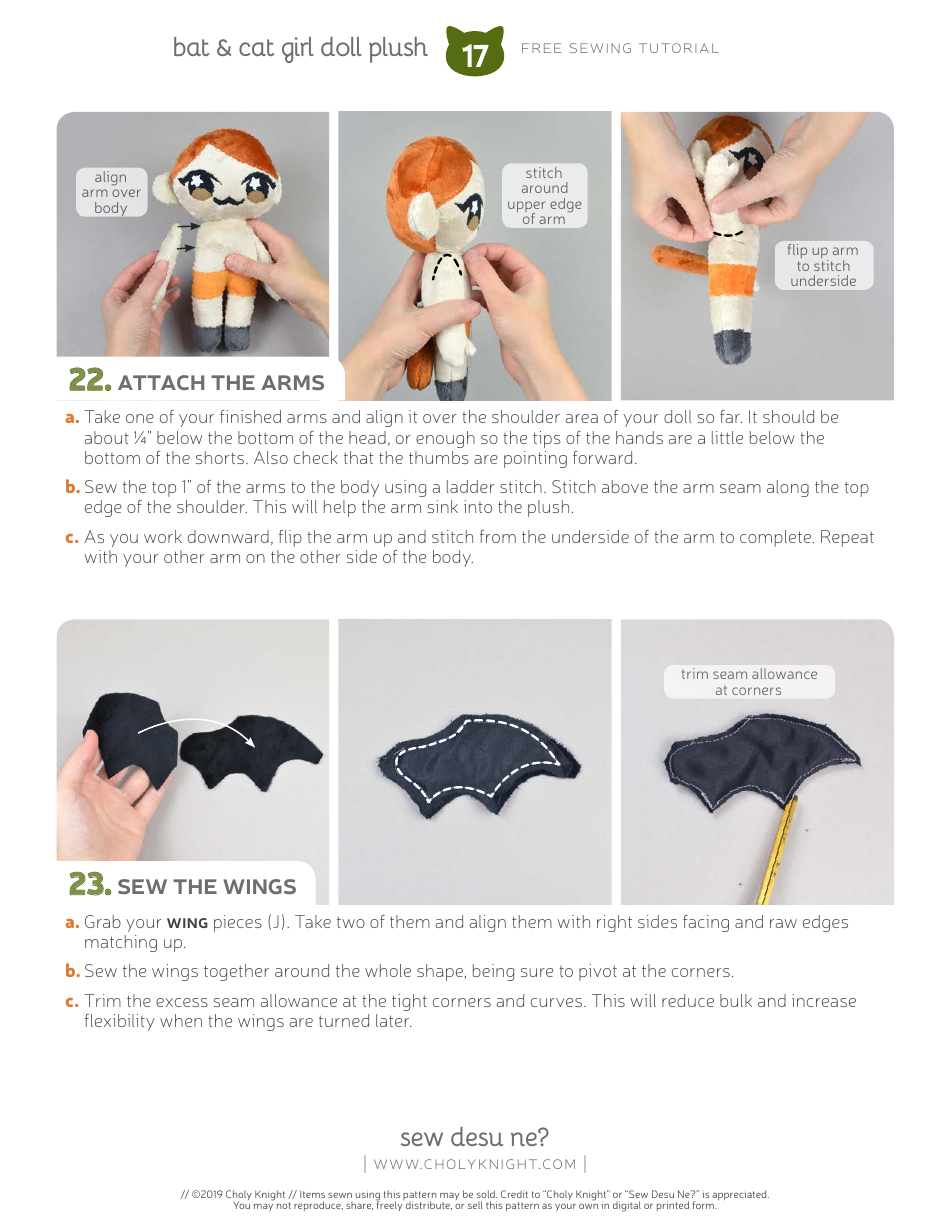 bat & cat girl doll plush 17 FREE SEWING TUTORIAL

align arm over body

stitch around upper edge of arm

flip up arm to stitch underside

22. ATTACH THE ARMS

a. Take one of your finished arms and align it over the shoulder area of your doll so far. It should be about ¼" below the bottom of the head, or enough so the tips of the hands are a little below the bottom of the shorts. Also check that the thumbs are pointing forward.

b. Sew the top 1" of the arms to the body using a ladder stitch. Stitch above the arm seam along the top edge of the shoulder. This will help the arm sink into the plush.

c. As you work downward, flip the arm up and stitch from the underside of the arm to complete. Repeat with your other arm on the other side of the body.

trim seam allowance at corners

23. SEW THE WINGS

a. Grab your WING pieces (J). Take two of them and align them with right sides facing and raw edges matching up.

b. Sew the wings together around the whole shape, being sure to pivot at the corners.

c. Trim the excess seam allowance at the tight corners and curves. This will reduce bulk and increase flexibility when the wings are turned later.

sew desu ne?
| WWW.CHOLYKNIGHT.COM |

// ©2019 Choly Knight // Items sewn using this pattern may be sold. Credit to "Choly Knight" or "Sew Desu Ne?" is appreciated. You may not reproduce, share, freely distribute, or sell this pattern as your own in digital or printed form.