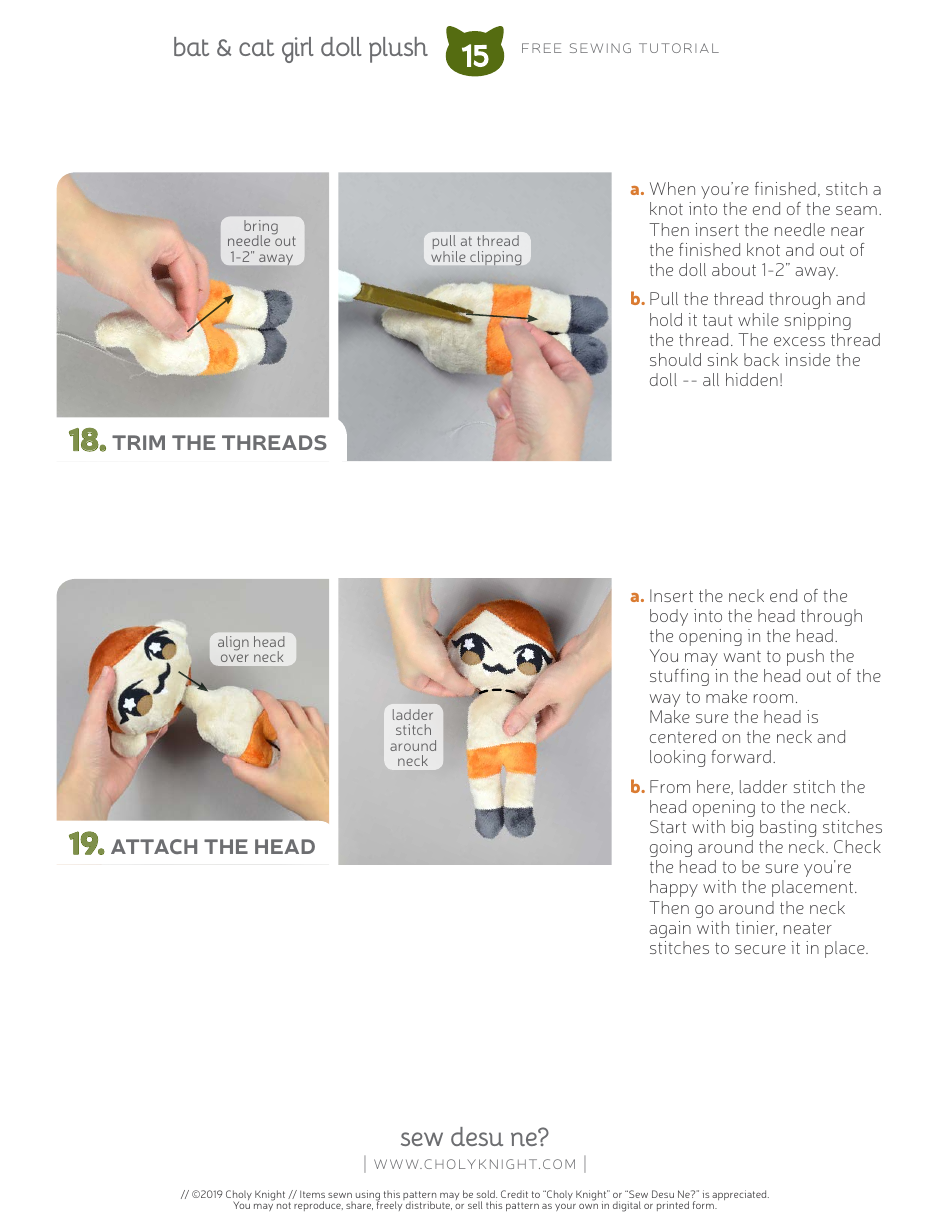 bat & cat girl doll plush 15 FREE SEWING TUTORIAL

bring needle out 1-2" away

pull at thread while clipping

18. TRIM THE THREADS

a. When you're finished, stitch a knot into the end of the seam. Then insert the needle near the finished knot and out of the doll about 1-2" away.

b. Pull the thread through and hold it taut while snipping the thread. The excess thread should sink back inside the doll -- all hidden!

align head over neck

ladder stitch around neck

19. ATTACH THE HEAD

a. Insert the neck end of the body into the head through the opening in the head. You may want to push the stuffing in the head out of the way to make room. Make sure the head is centered on the neck and looking forward.

b. From here, ladder stitch the head opening to the neck. Start with big basting stitches going around the neck. Check the head to be sure you're happy with the placement. Then go around the neck again with tinier, neater stitches to secure it in place.

sew desu ne?
| WWW.CHOLYKNIGHT.COM |

// ©2019 Choly Knight // Items sewn using this pattern may be sold. Credit to "Choly Knight" or "Sew Desu Ne?" is appreciated. You may not reproduce, share, freely distribute, or sell this pattern as your own in digital or printed form.