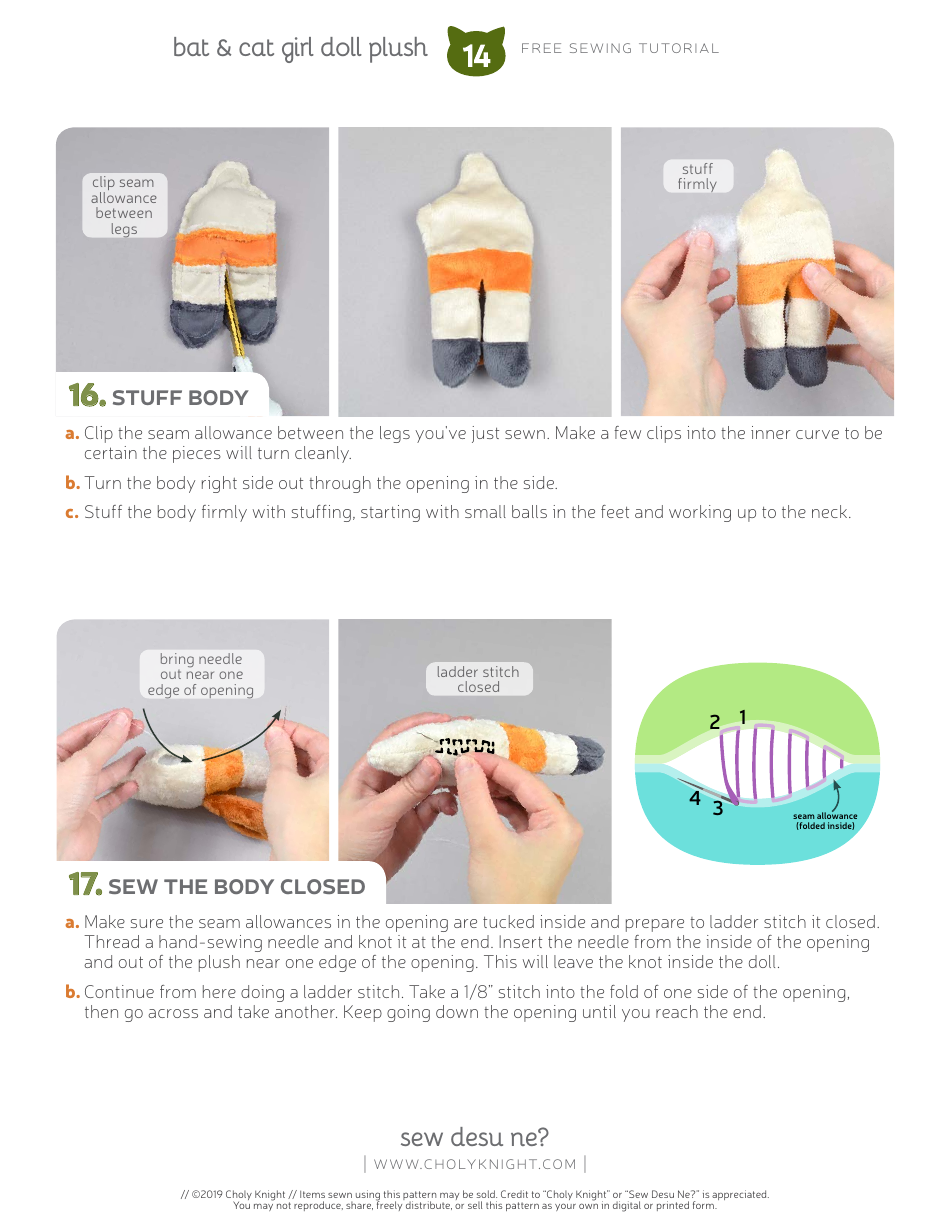 bat & cat girl doll plush 14 FREE SEWING TUTORIAL

clip seam allowance between legs

stuff firmly

16. STUFF BODY

a. Clip the seam allowance between the legs you've just sewn. Make a few clips into the inner curve to be certain the pieces will turn cleanly.

b. Turn the body right side out through the opening in the side.

c. Stuff the body firmly with stuffing, starting with small balls in the feet and working up to the neck.

bring needle out near one edge of opening

ladder stitch closed

2 1

4 3

seam allowance (folded inside)

17. SEW THE BODY CLOSED

a. Make sure the seam allowances in the opening are tucked inside and prepare to ladder stitch it closed. Thread a hand-sewing needle and knot it at the end. Insert the needle from the inside of the opening and out of the plush near one edge of the opening. This will leave the knot inside the doll.

b. Continue from here doing a ladder stitch. Take a 1/8" stitch into the fold of one side of the opening, then go across and take another. Keep going down the opening until you reach the end.

sew desu ne?

| WWW.CHOLYKNIGHT.COM |

// ©2019 Choly Knight // Items sewn using this pattern may be sold. Credit to "Choly Knight" or "Sew Desu Ne?" is appreciated. You may not reproduce, share, freely distribute, or sell this pattern as your own in digital or printed form.