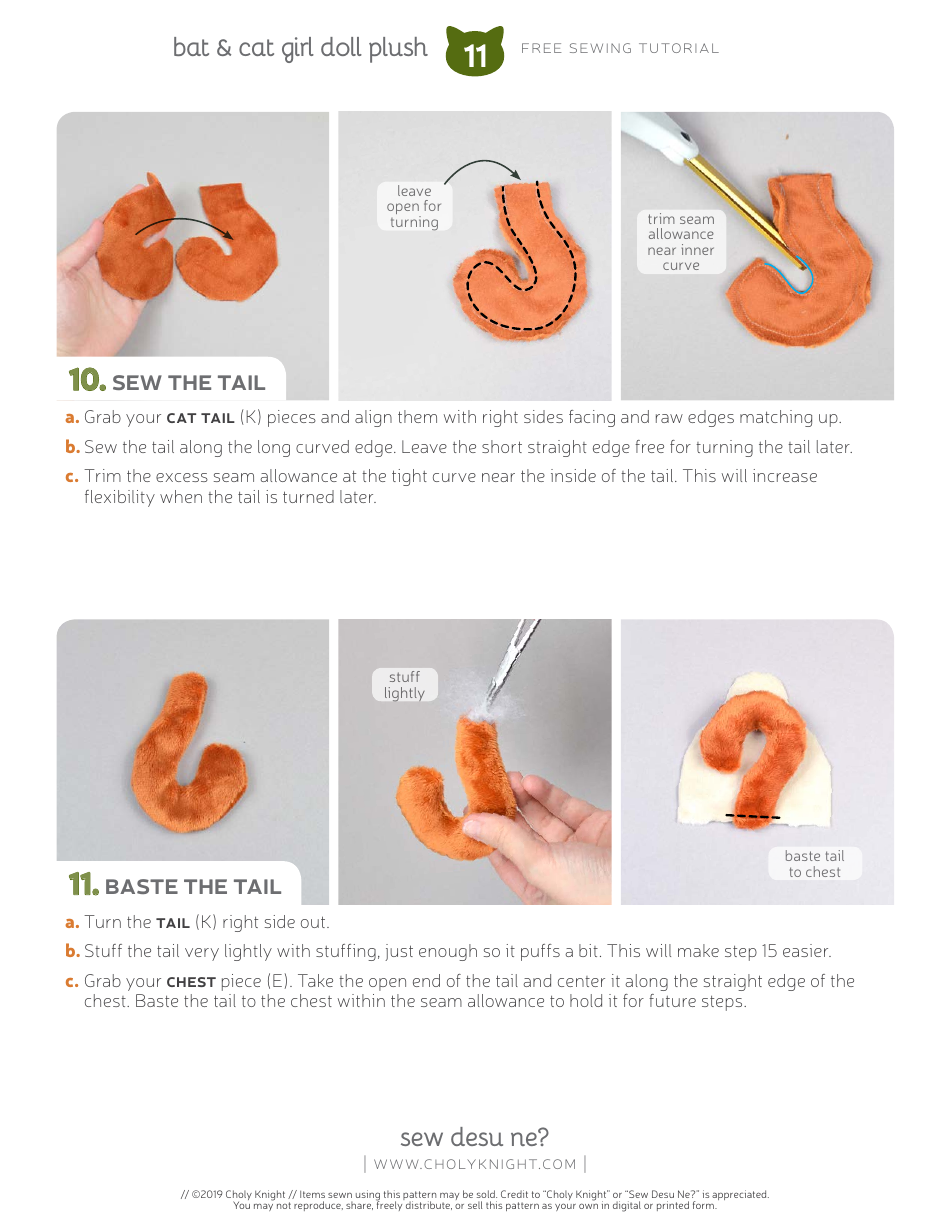 bat & cat girl doll plush 11 FREE SEWING TUTORIAL

leave open for turning

trim seam allowance near inner curve

10. SEW THE TAIL

a. Grab your CAT TAIL (K) pieces and align them with right sides facing and raw edges matching up.

b. Sew the tail along the long curved edge. Leave the short straight edge free for turning the tail later.

c. Trim the excess seam allowance at the tight curve near the inside of the tail. This will increase flexibility when the tail is turned later.

stuff lightly

baste tail to chest

11. BASTE THE TAIL

a. Turn the TAIL (K) right side out.

b. Stuff the tail very lightly with stuffing, just enough so it puffs a bit. This will make step 15 easier.

c. Grab your CHEST piece (E). Take the open end of the tail and center it along the straight edge of the chest. Baste the tail to the chest within the seam allowance to hold it for future steps.

sew desu ne?

| WWW.CHOLYKNIGHT.COM |

// ©2019 Choly Knight // Items sewn using this pattern may be sold. Credit to "Choly Knight" or "Sew Desu Ne?" is appreciated. You may not reproduce, share, freely distribute, or sell this pattern as your own in digital or printed form.