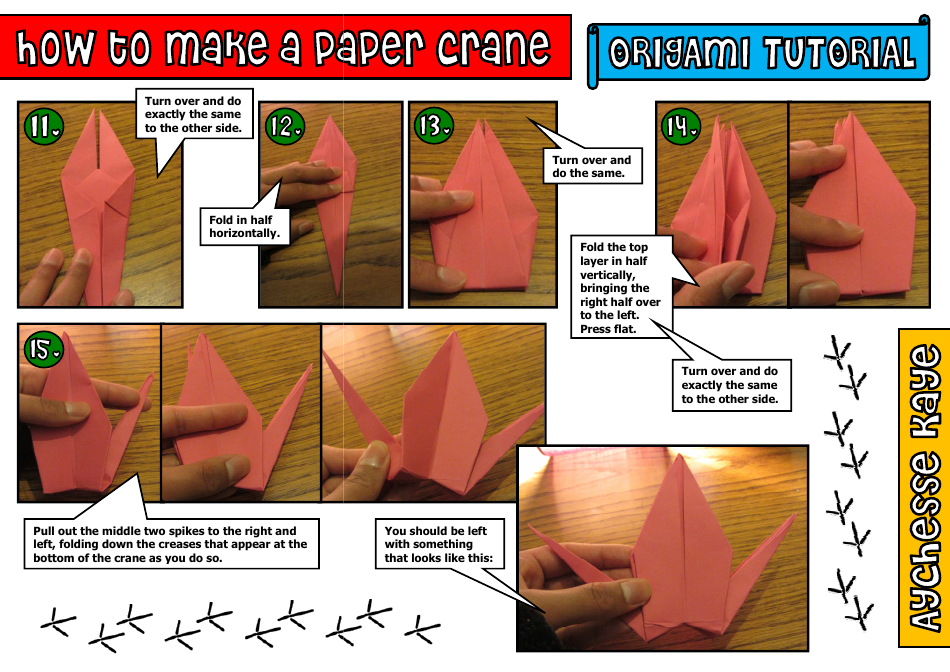 how to make a paper crane

ORIGAMI TUTORIAL

11.

Turn over and do exactly the same to the other side.

12.

Fold in half horizontally.

13.

Turn over and do the same.

14.

Fold the top layer in half vertically, bringing the right half over to the left. Press flat.

Turn over and do exactly the same to the other side.

15.

Pull out the middle two spikes to the right and left, folding down the creases that appear at the bottom of the crane as you do so.

You should be left with something that looks like this:

Aychesse Kaye