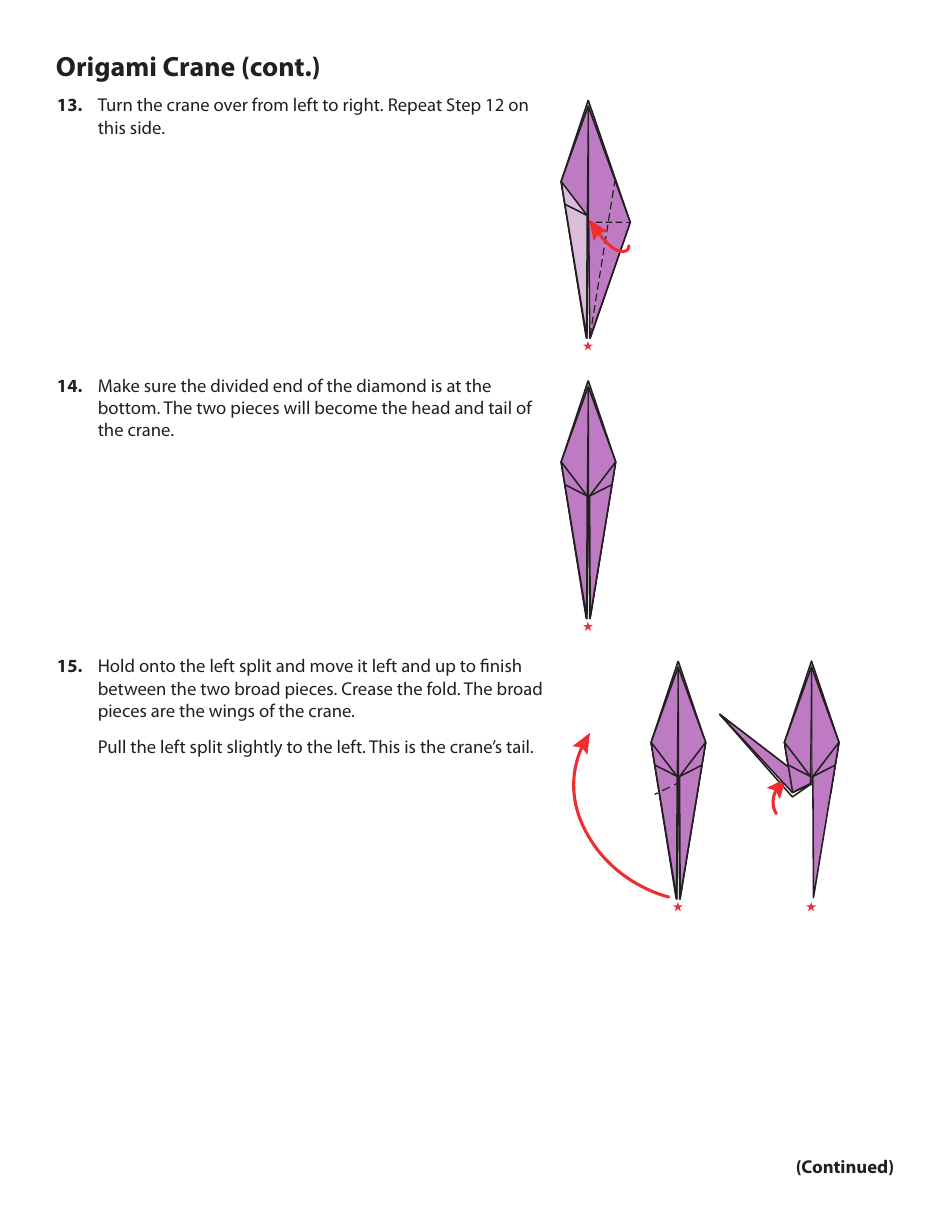 Origami Crane (cont.)

13. Turn the crane over from left to right. Repeat Step 12 on this side.

14. Make sure the divided end of the diamond is at the bottom. The two pieces will become the head and tail of the crane.

15. Hold onto the left split and move it left and up to finish between the two broad pieces. Crease the fold. The broad pieces are the wings of the crane.

Pull the left split slightly to the left. This is the crane's tail.

(Continued)