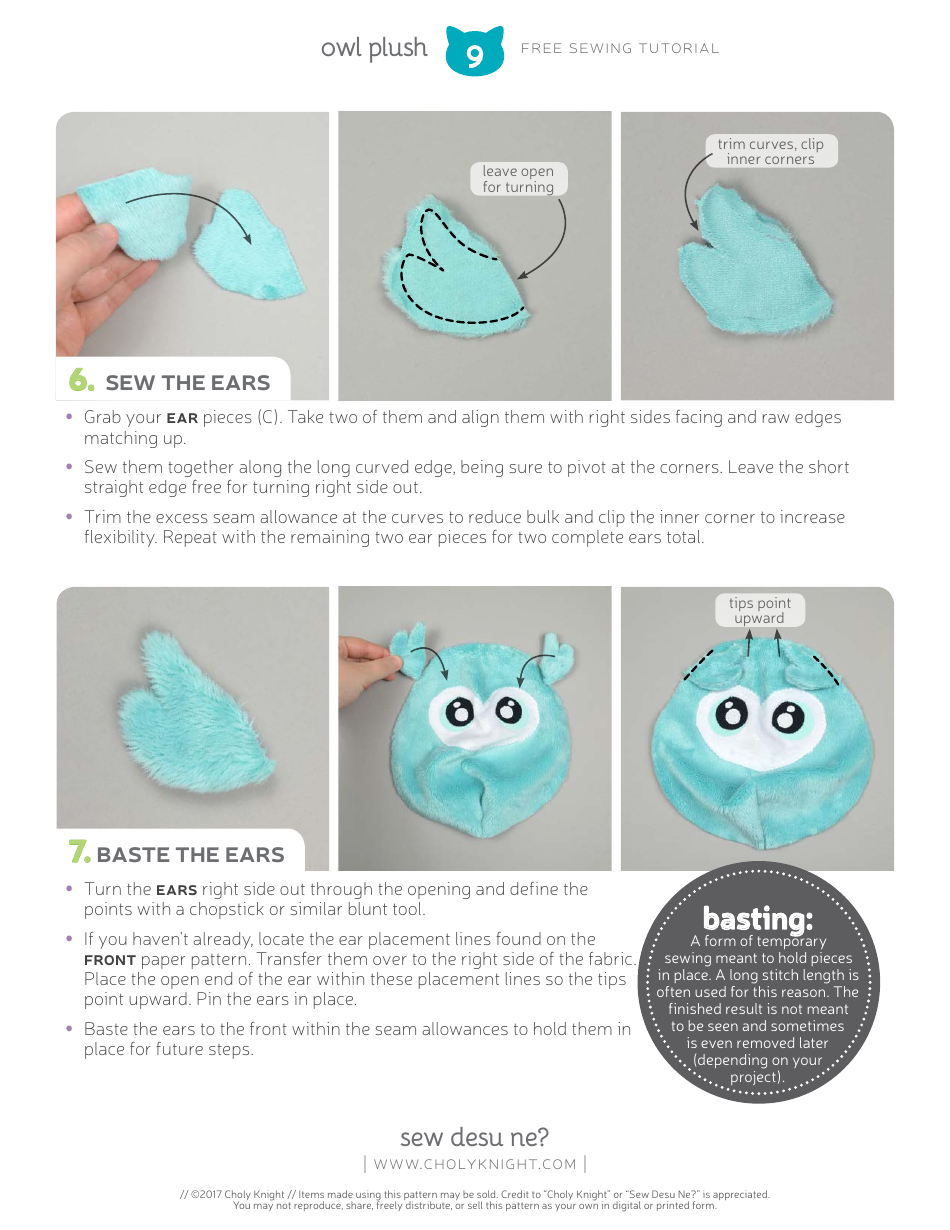 owl plush 9 FREE SEWING TUTORIAL

leave open for turning

trim curves, clip inner corners

6. SEW THE EARS

• Grab your EAR pieces (C). Take two of them and align them with right sides facing and raw edges matching up.

• Sew them together along the long curved edge, being sure to pivot at the corners. Leave the short straight edge free for turning right side out.

• Trim the excess seam allowance at the curves to reduce bulk and clip the inner corner to increase flexibility. Repeat with the remaining two ear pieces for two complete ears total.

tips point upward

7. BASTE THE EARS

• Turn the EARS right side out through the opening and define the points with a chopstick or similar blunt tool.

• If you haven't already, locate the ear placement lines found on the FRONT paper pattern. Transfer them over to the right side of the fabric. Place the open end of the ear within these placement lines so the tips point upward. Pin the ears in place.

• Baste the ears to the front within the seam allowances to hold them in place for future steps.

basting:
A form of temporary sewing meant to hold pieces in place. A long stitch length is often used for this reason. The finished result is not meant to be seen and sometimes is even removed later (depending on your project).

sew desu ne?
| WWW.CHOLYKNIGHT.COM |

// ©2017 Choly Knight // Items made using this pattern may be sold. Credit to "Choly Knight" or "Sew Desu Ne?" is appreciated. You may not reproduce, share, freely distribute, or sell this pattern as your own in digital or printed form.