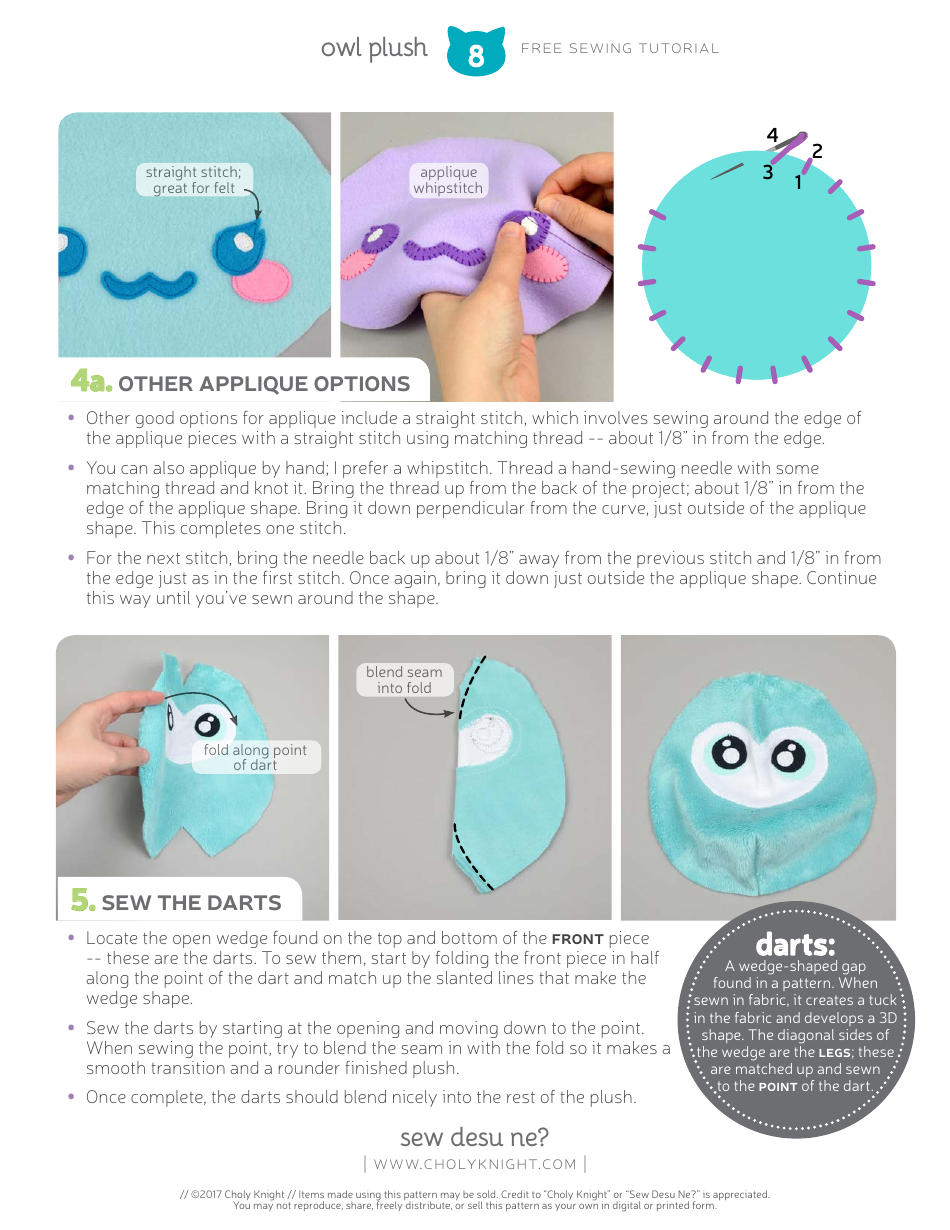 owl plush 8 FREE SEWING TUTORIAL

straight stitch; great for felt

applique whipstitch

4 2 3 1

4a. OTHER APPLIQUE OPTIONS

• Other good options for applique include a straight stitch, which involves sewing around the edge of the applique pieces with a straight stitch using matching thread -- about 1/8" in from the edge.

• You can also applique by hand; I prefer a whipstitch. Thread a hand-sewing needle with some matching thread and knot it. Bring the thread up from the back of the project; about 1/8" in from the edge of the applique shape. Bring it down perpendicular from the curve, just outside of the applique shape. This completes one stitch.

• For the next stitch, bring the needle back up about 1/8" away from the previous stitch and 1/8" in from the edge just as in the first stitch. Once again, bring it down just outside the applique shape. Continue this way until you've sewn around the shape.

fold along point of dart

blend seam into fold

5. SEW THE DARTS

• Locate the open wedge found on the top and bottom of the FRONT piece -- these are the darts. To sew them, start by folding the front piece in half along the point of the dart and match up the slanted lines that make the wedge shape.

• Sew the darts by starting at the opening and moving down to the point. When sewing the point, try to blend the seam in with the fold so it makes a smooth transition and a rounder finished plush.

• Once complete, the darts should blend nicely into the rest of the plush.

darts:
A wedge-shaped gap found in a pattern. When sewn in fabric, it creates a tuck in the fabric and develops a 3D shape. The diagonal sides of the wedge are the LEGS; these are matched up and sewn to the POINT of the dart.

sew desu ne?
| WWW.CHOLYKNIGHT.COM |

// ©2017 Choly Knight // Items made using this pattern may be sold. Credit to "Choly Knight" or "Sew Desu Ne?" is appreciated. You may not reproduce, share, freely distribute, or sell this pattern as your own in digital or printed form.