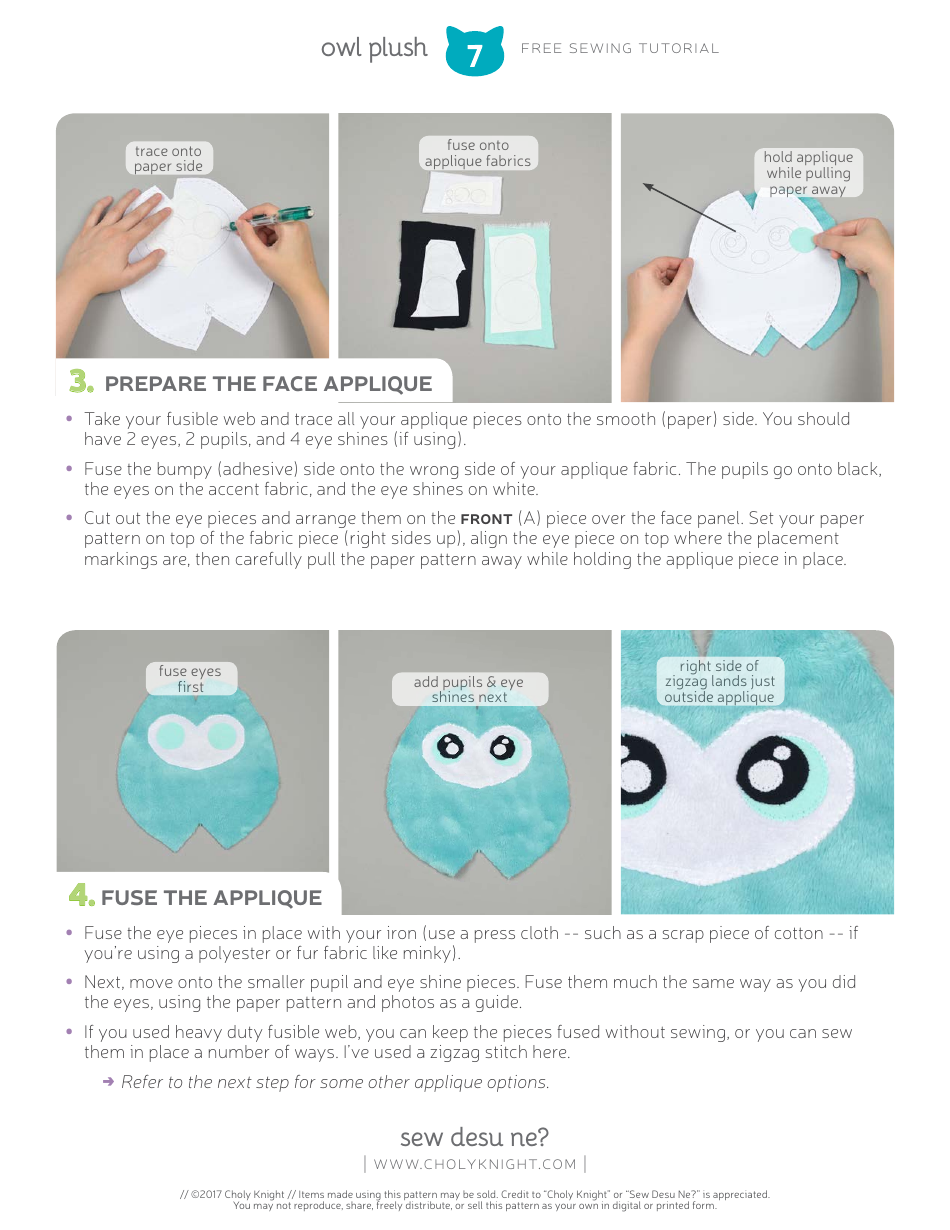 owl plush 7 FREE SEWING TUTORIAL

trace onto paper side

fuse onto applique fabrics

hold applique while pulling paper away

3. PREPARE THE FACE APPLIQUE

• Take your fusible web and trace all your applique pieces onto the smooth (paper) side. You should have 2 eyes, 2 pupils, and 4 eye shines (if using).

• Fuse the bumpy (adhesive) side onto the wrong side of your applique fabric. The pupils go onto black, the eyes on the accent fabric, and the eye shines on white.

• Cut out the eye pieces and arrange them on the FRONT (A) piece over the face panel. Set your paper pattern on top of the fabric piece (right sides up), align the eye piece on top where the placement markings are, then carefully pull the paper pattern away while holding the applique piece in place.

fuse eyes first

add pupils & eye shines next

right side of zigzag lands just outside applique

4. FUSE THE APPLIQUE

• Fuse the eye pieces in place with your iron (use a press cloth -- such as a scrap piece of cotton -- if you're using a polyester or fur fabric like minky).

• Next, move onto the smaller pupil and eye shine pieces. Fuse them much the same way as you did the eyes, using the paper pattern and photos as a guide.

• If you used heavy duty fusible web, you can keep the pieces fused without sewing, or you can sew them in place a number of ways. I've used a zigzag stitch here.

➜ Refer to the next step for some other applique options.

sew desu ne?
| WWW.CHOLYKNIGHT.COM |

// ©2017 Choly Knight // Items made using this pattern may be sold. Credit to "Choly Knight" or "Sew Desu Ne?" is appreciated. You may not reproduce, share, freely distribute, or sell this pattern as your own in digital or printed form.