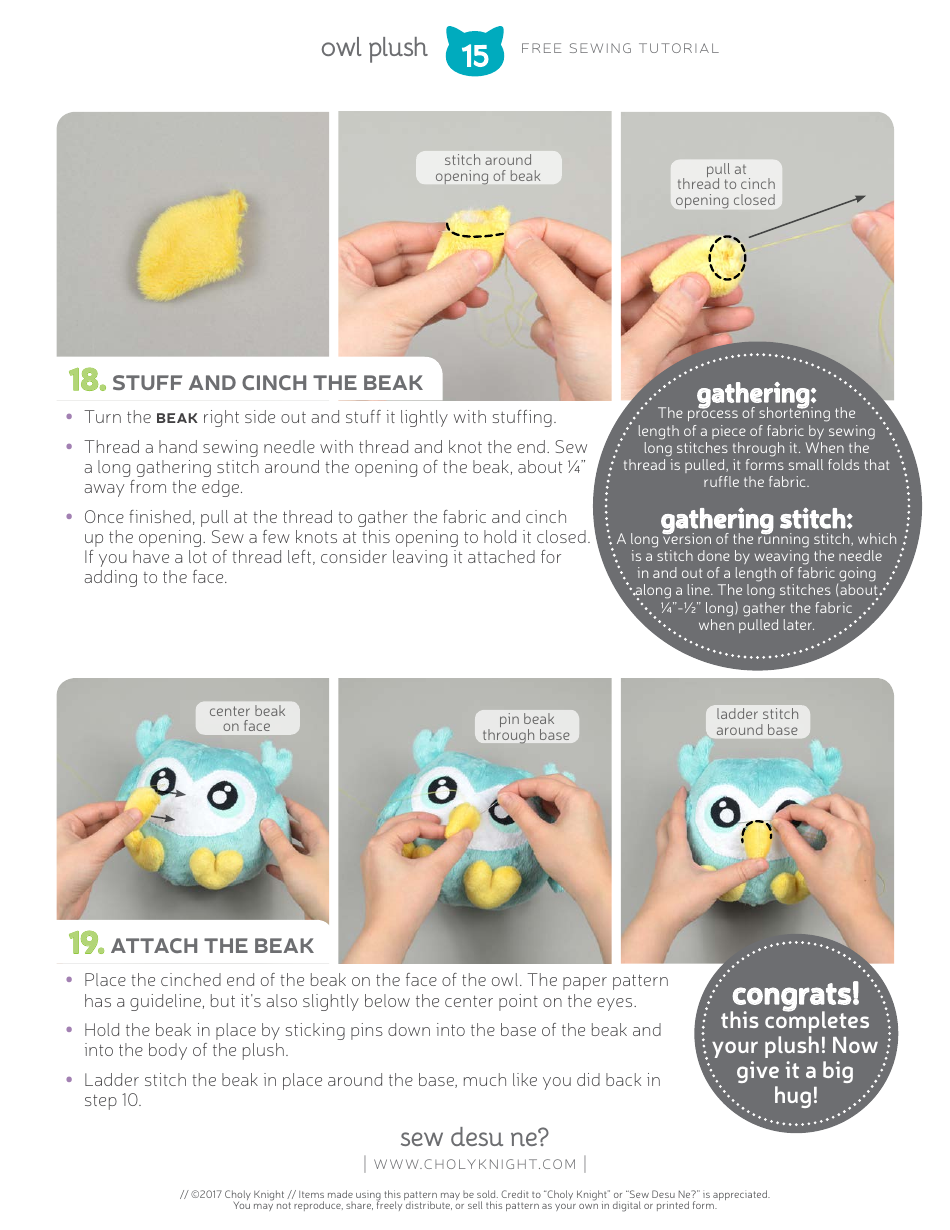 owl plush 15 FREE SEWING TUTORIAL

stitch around opening of beak

pull at thread to cinch opening closed

18. STUFF AND CINCH THE BEAK

• Turn the BEAK right side out and stuff it lightly with stuffing.

• Thread a hand sewing needle with thread and knot the end. Sew a long gathering stitch around the opening of the beak, about ¼" away from the edge.

• Once finished, pull at the thread to gather the fabric and cinch up the opening. Sew a few knots at this opening to hold it closed. If you have a lot of thread left, consider leaving it attached for adding to the face.

gathering:
The process of shortening the length of a piece of fabric by sewing long stitches through it. When the thread is pulled, it forms small folds that ruffle the fabric.

gathering stitch:
A long version of the running stitch, which is a stitch done by weaving the needle in and out of a length of fabric going along a line. The long stitches (about ¼"-½" long) gather the fabric when pulled later.

center beak on face

pin beak through base

ladder stitch around base

19. ATTACH THE BEAK

• Place the cinched end of the beak on the face of the owl. The paper pattern has a guideline, but it's also slightly below the center point on the eyes.

• Hold the beak in place by sticking pins down into the base of the beak and into the body of the plush.

• Ladder stitch the beak in place around the base, much like you did back in step 10.

congrats!
this completes your plush! Now give it a big hug!

sew desu ne?
| WWW.CHOLYKNIGHT.COM |

// ©2017 Choly Knight // Items made using this pattern may be sold. Credit to "Choly Knight" or "Sew Desu Ne?" is appreciated. You may not reproduce, share, freely distribute, or sell this pattern as your own in digital or printed form.