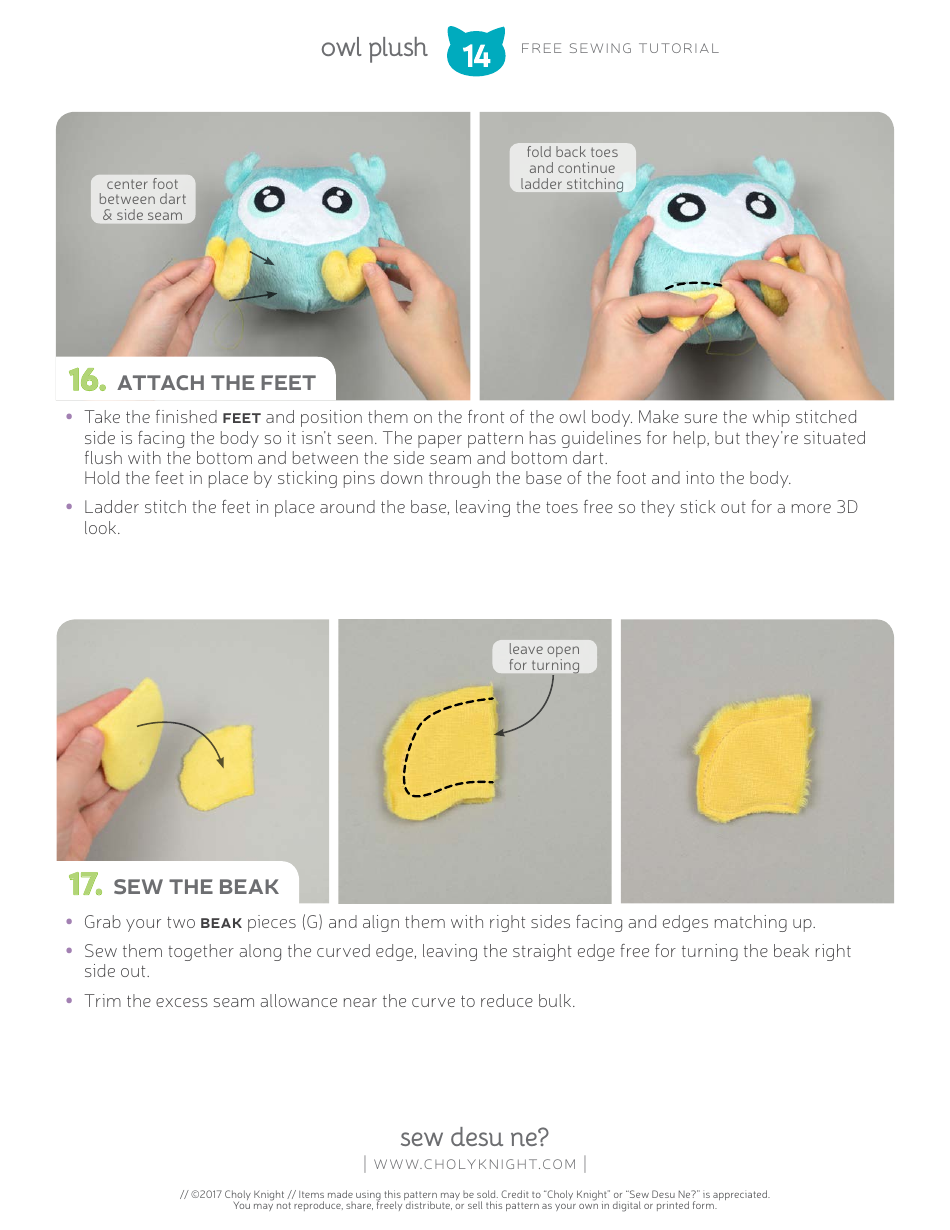 owl plush 14 FREE SEWING TUTORIAL

center foot between dart & side seam

fold back toes and continue ladder stitching

16. ATTACH THE FEET

• Take the finished FEET and position them on the front of the owl body. Make sure the whip stitched side is facing the body so it isn't seen. The paper pattern has guidelines for help, but they're situated flush with the bottom and between the side seam and bottom dart.
Hold the feet in place by sticking pins down through the base of the foot and into the body.

• Ladder stitch the feet in place around the base, leaving the toes free so they stick out for a more 3D look.

leave open for turning

17. SEW THE BEAK

• Grab your two BEAK pieces (G) and align them with right sides facing and edges matching up.

• Sew them together along the curved edge, leaving the straight edge free for turning the beak right side out.

• Trim the excess seam allowance near the curve to reduce bulk.

sew desu ne?
| WWW.CHOLYKNIGHT.COM |

// ©2017 Choly Knight // Items made using this pattern may be sold. Credit to "Choly Knight" or "Sew Desu Ne?" is appreciated. You may not reproduce, share, freely distribute, or sell this pattern as your own in digital or printed form.