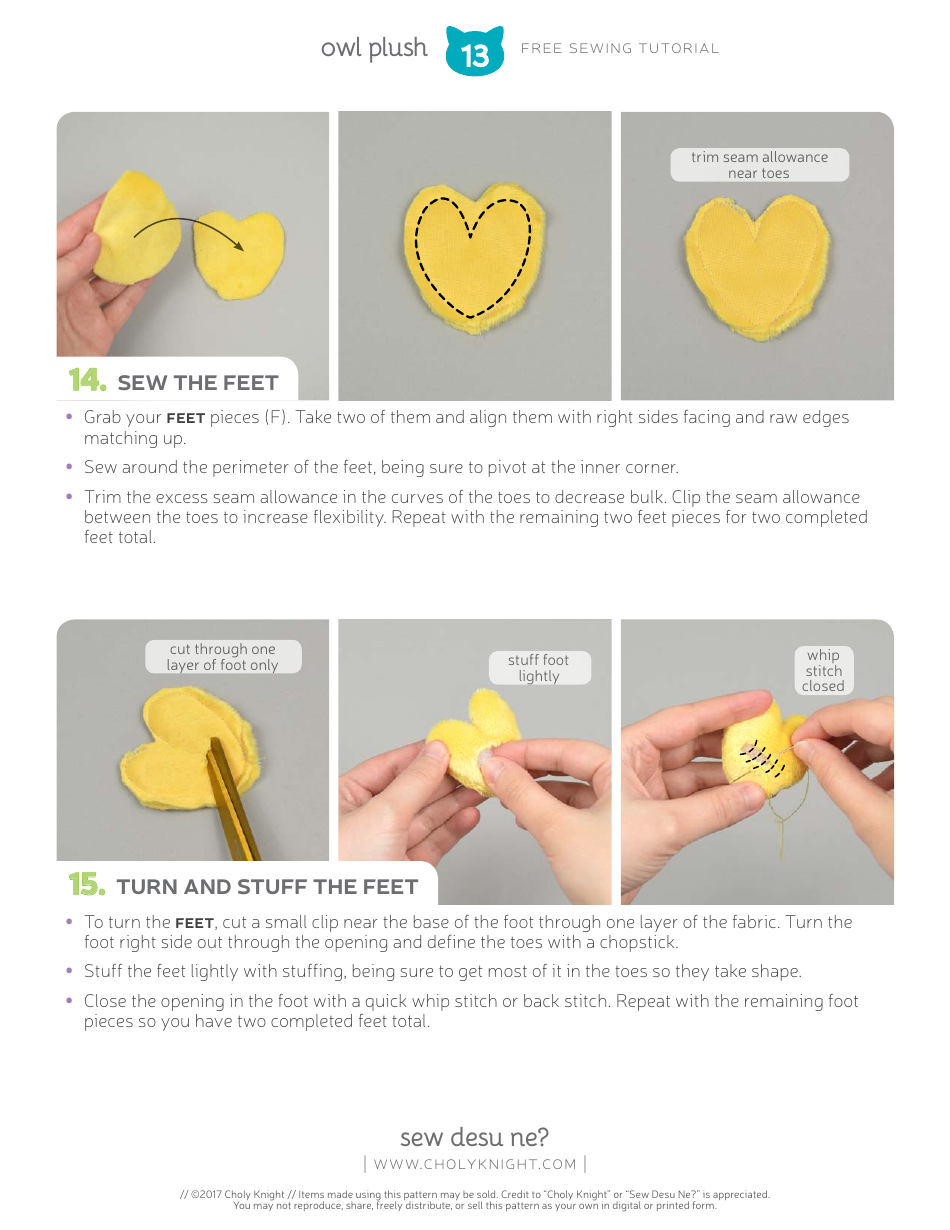 owl plush 13 FREE SEWING TUTORIAL

trim seam allowance near toes

14. SEW THE FEET

• Grab your FEET pieces (F). Take two of them and align them with right sides facing and raw edges matching up.

• Sew around the perimeter of the feet, being sure to pivot at the inner corner.

• Trim the excess seam allowance in the curves of the toes to decrease bulk. Clip the seam allowance between the toes to increase flexibility. Repeat with the remaining two feet pieces for two completed feet total.

cut through one layer of foot only

stuff foot lightly

whip stitch closed

15. TURN AND STUFF THE FEET

• To turn the FEET, cut a small clip near the base of the foot through one layer of the fabric. Turn the foot right side out through the opening and define the toes with a chopstick.

• Stuff the feet lightly with stuffing, being sure to get most of it in the toes so they take shape.

• Close the opening in the foot with a quick whip stitch or back stitch. Repeat with the remaining foot pieces so you have two completed feet total.

sew desu ne?
| WWW.CHOLYKNIGHT.COM |

// ©2017 Choly Knight // Items made using this pattern may be sold. Credit to "Choly Knight" or "Sew Desu Ne?" is appreciated. You may not reproduce, share, freely distribute, or sell this pattern as your own in digital or printed form.