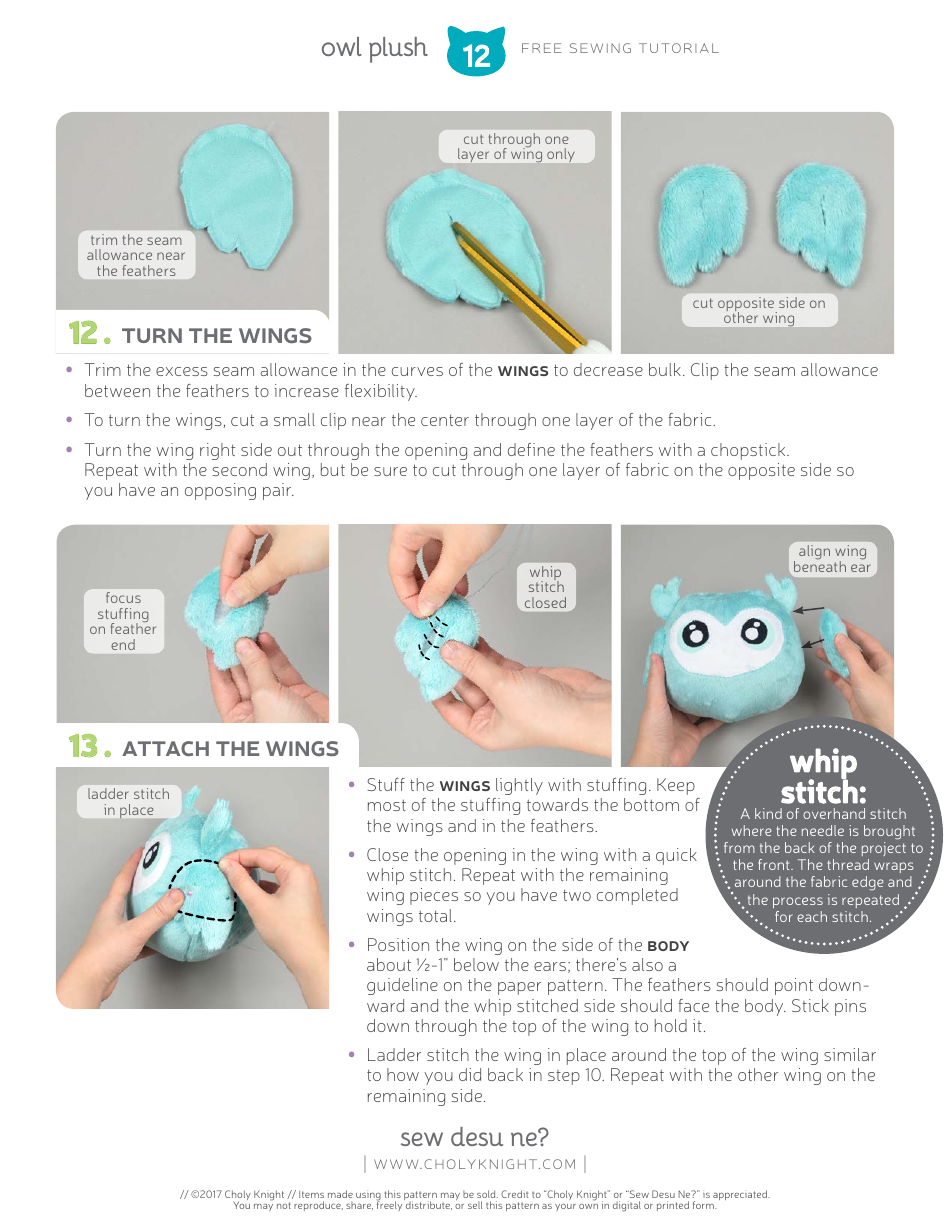 owl plush 12 FREE SEWING TUTORIAL

trim the seam allowance near the feathers

cut through one layer of wing only

cut opposite side on other wing

12. TURN THE WINGS

• Trim the excess seam allowance in the curves of the WINGS to decrease bulk. Clip the seam allowance between the feathers to increase flexibility.

• To turn the wings, cut a small clip near the center through one layer of the fabric.

• Turn the wing right side out through the opening and define the feathers with a chopstick. Repeat with the second wing, but be sure to cut through one layer of fabric on the opposite side so you have an opposing pair.

focus stuffing on feather end

whip stitch closed

align wing beneath ear

13. ATTACH THE WINGS

ladder stitch in place

• Stuff the WINGS lightly with stuffing. Keep most of the stuffing towards the bottom of the wings and in the feathers.

• Close the opening in the wing with a quick whip stitch. Repeat with the remaining wing pieces so you have two completed wings total.

• Position the wing on the side of the BODY about ½-1" below the ears; there's also a guideline on the paper pattern. The feathers should point downward and the whip stitched side should face the body. Stick pins down through the top of the wing to hold it.

• Ladder stitch the wing in place around the top of the wing similar to how you did back in step 10. Repeat with the other wing on the remaining side.

whip stitch:
A kind of overhand stitch where the needle is brought from the back of the project to the front. The thread wraps around the fabric edge and the process is repeated for each stitch.

sew desu ne?
| WWW.CHOLYKNIGHT.COM |

// ©2017 Choly Knight // Items made using this pattern may be sold. Credit to "Choly Knight" or "Sew Desu Ne?" is appreciated. You may not reproduce, share, freely distribute, or sell this pattern as your own in digital or printed form.