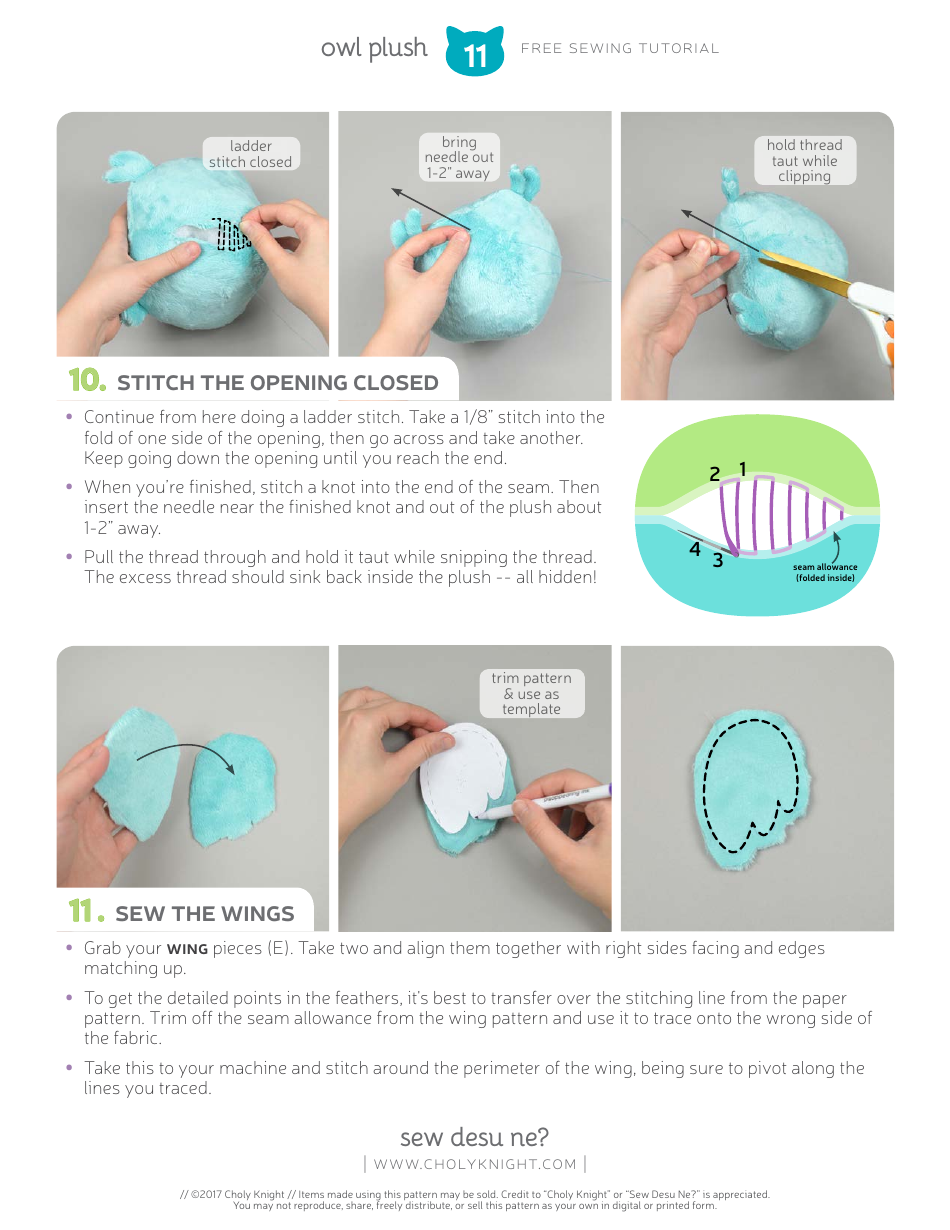 owl plush 11 FREE SEWING TUTORIAL

ladder stitch closed

bring needle out 1-2" away

hold thread taut while clipping

10. STITCH THE OPENING CLOSED

• Continue from here doing a ladder stitch. Take a 1/8" stitch into the fold of one side of the opening, then go across and take another. Keep going down the opening until you reach the end.

• When you're finished, stitch a knot into the end of the seam. Then insert the needle near the finished knot and out of the plush about 1-2" away.

• Pull the thread through and hold it taut while snipping the thread. The excess thread should sink back inside the plush -- all hidden!

2 1

4 3

seam allowance (folded inside)

trim pattern & use as template

11. SEW THE WINGS

• Grab your WING pieces (E). Take two and align them together with right sides facing and edges matching up.

• To get the detailed points in the feathers, it's best to transfer over the stitching line from the paper pattern. Trim off the seam allowance from the wing pattern and use it to trace onto the wrong side of the fabric.

• Take this to your machine and stitch around the perimeter of the wing, being sure to pivot along the lines you traced.

sew desu ne?

| WWW.CHOLYKNIGHT.COM |

// ©2017 Choly Knight // Items made using this pattern may be sold. Credit to "Choly Knight" or "Sew Desu Ne?" is appreciated. You may not reproduce, share, freely distribute, or sell this pattern as your own in digital or printed form.