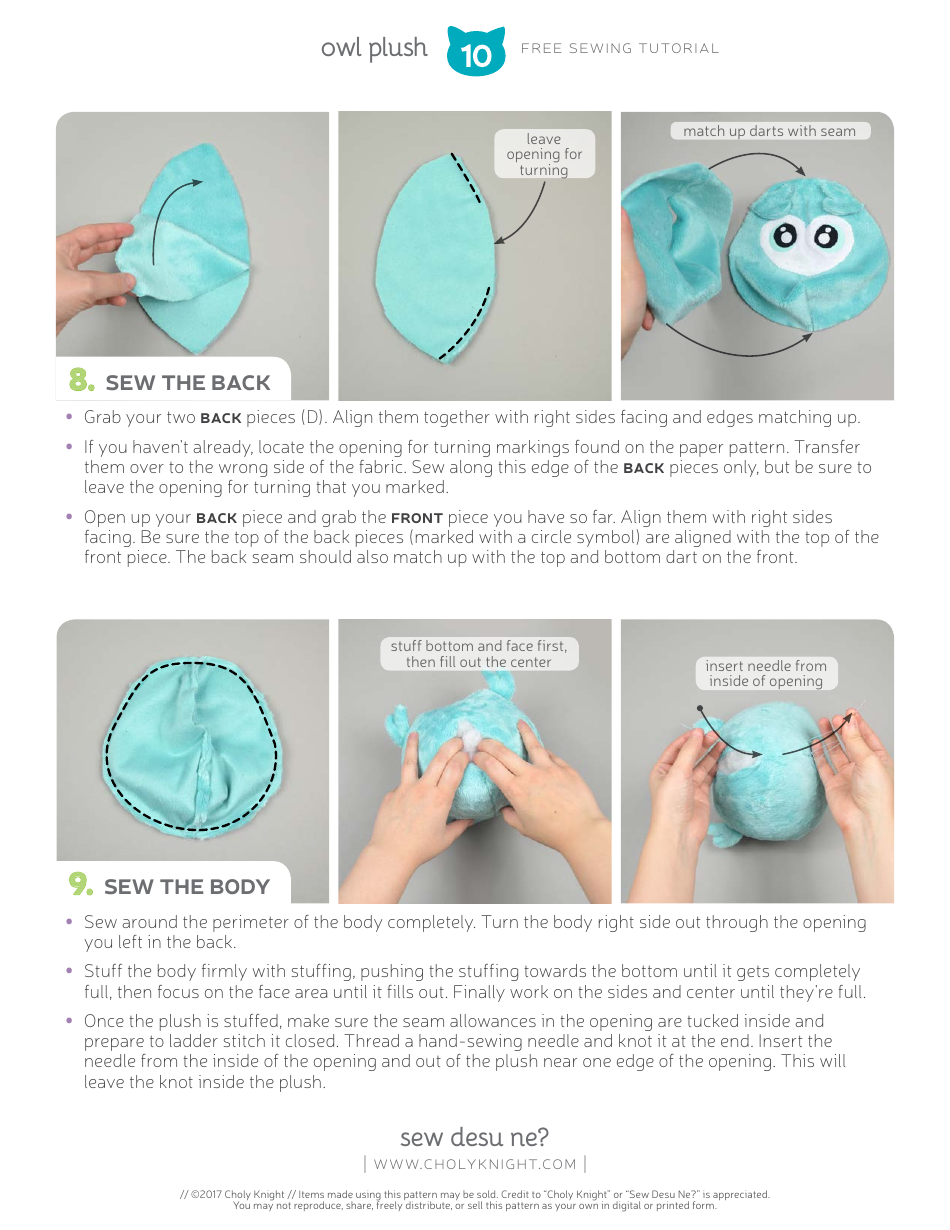 owl plush 10 FREE SEWING TUTORIAL

leave opening for turning

match up darts with seam

8. SEW THE BACK

• Grab your two BACK pieces (D). Align them together with right sides facing and edges matching up.

• If you haven't already, locate the opening for turning markings found on the paper pattern. Transfer them over to the wrong side of the fabric. Sew along this edge of the BACK pieces only, but be sure to leave the opening for turning that you marked.

• Open up your BACK piece and grab the FRONT piece you have so far. Align them with right sides facing. Be sure the top of the back pieces (marked with a circle symbol) are aligned with the top of the front piece. The back seam should also match up with the top and bottom dart on the front.

stuff bottom and face first, then fill out the center

insert needle from inside of opening

9. SEW THE BODY

• Sew around the perimeter of the body completely. Turn the body right side out through the opening you left in the back.

• Stuff the body firmly with stuffing, pushing the stuffing towards the bottom until it gets completely full, then focus on the face area until it fills out. Finally work on the sides and center until they're full.

• Once the plush is stuffed, make sure the seam allowances in the opening are tucked inside and prepare to ladder stitch it closed. Thread a hand-sewing needle and knot it at the end. Insert the needle from the inside of the opening and out of the plush near one edge of the opening. This will leave the knot inside the plush.

sew desu ne?
| WWW.CHOLYKNIGHT.COM |

// ©2017 Choly Knight // Items made using this pattern may be sold. Credit to "Choly Knight" or "Sew Desu Ne?" is appreciated. You may not reproduce, share, freely distribute, or sell this pattern as your own in digital or printed form.