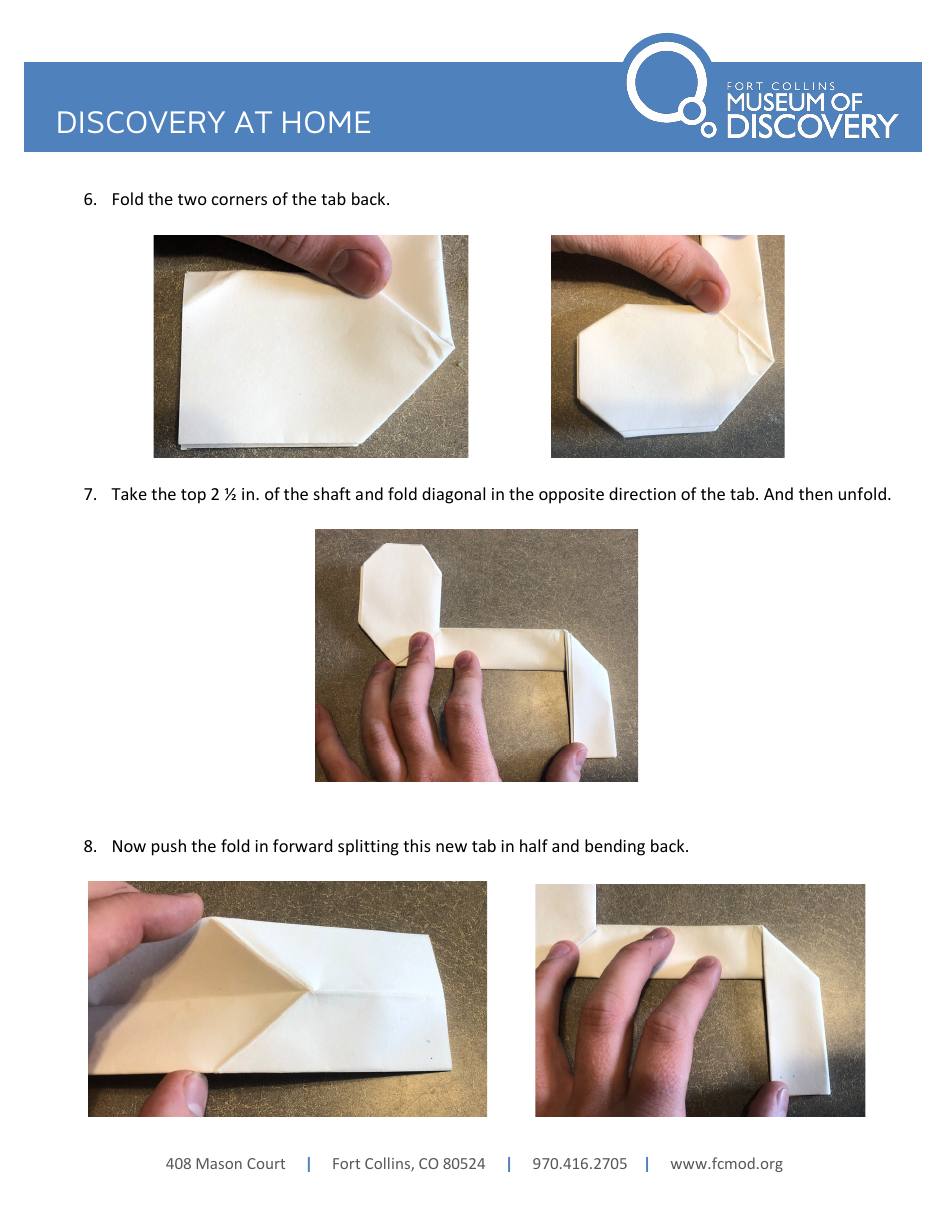 DISCOVERY AT HOME

FORT COLLINS MUSEUM OF DISCOVERY

6. Fold the two corners of the tab back.

7. Take the top 2 ½ in. of the shaft and fold diagonal in the opposite direction of the tab. And then unfold.

8. Now push the fold in forward splitting this new tab in half and bending back.

408 Mason Court | Fort Collins, CO 80524 | 970.416.2705 | www.fcmod.org