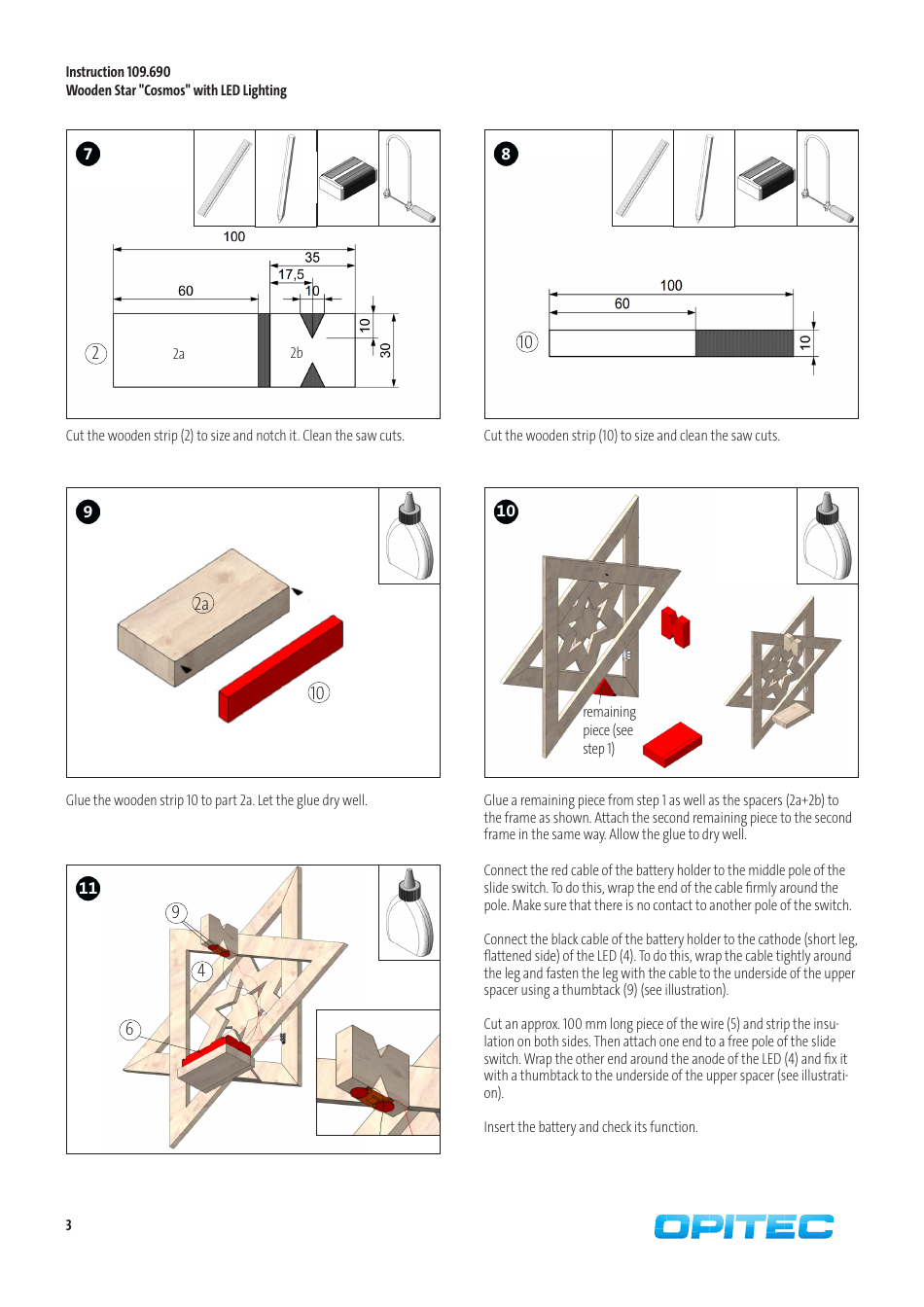 Instruction 109.690
Wooden Star "Cosmos" with LED Lighting

7

100
35
17,5
60
10
10
30
2
2a
2b

Cut the wooden strip (2) to size and notch it. Clean the saw cuts.

8

100
60
10
10

Cut the wooden strip (10) to size and clean the saw cuts.

9

2a
10

Glue the wooden strip 10 to part 2a. Let the glue dry well.

10

remaining piece (see step 1)

Glue a remaining piece from step 1 as well as the spacers (2a+2b) to the frame as shown. Attach the second remaining piece to the second frame in the same way. Allow the glue to dry well.

11

9
4
6

Connect the red cable of the battery holder to the middle pole of the slide switch. To do this, wrap the end of the cable firmly around the pole. Make sure that there is no contact to another pole of the switch.

Connect the black cable of the battery holder to the cathode (short leg, flattened side) of the LED (4). To do this, wrap the cable tightly around the leg and fasten the leg with the cable to the underside of the upper spacer using a thumbtack (9) (see illustration).

Cut an approx. 100 mm long piece of the wire (5) and strip the insulation on both sides. Then attach one end to a free pole of the slide switch. Wrap the other end around the anode of the LED (4) and fix it with a thumbtack to the underside of the upper spacer (see illustration).

Insert the battery and check its function.

3

OPITEC