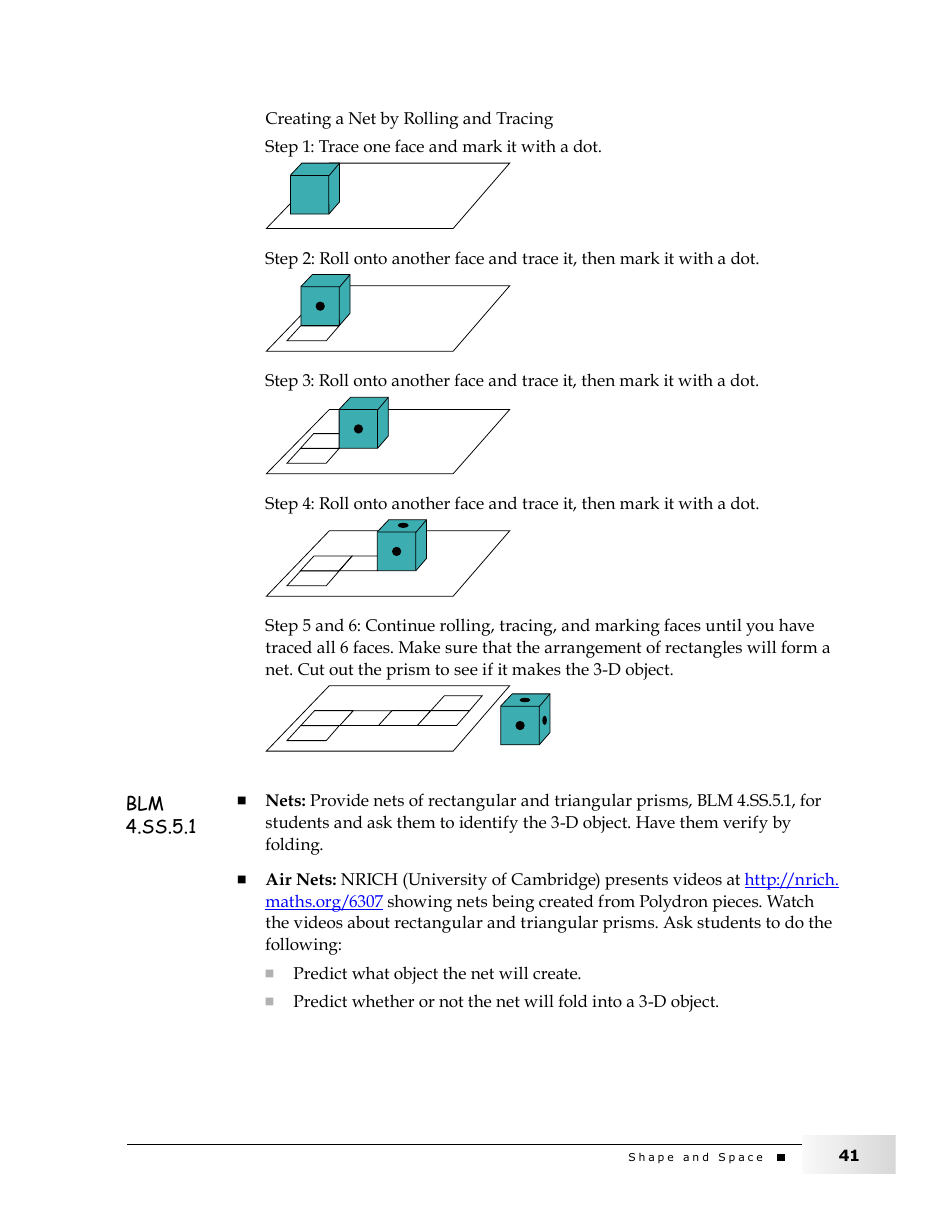 Creating a Net by Rolling and Tracing

Step 1: Trace one face and mark it with a dot.

Step 2: Roll onto another face and trace it, then mark it with a dot.

Step 3: Roll onto another face and trace it, then mark it with a dot.

Step 4: Roll onto another face and trace it, then mark it with a dot.

Step 5 and 6: Continue rolling, tracing, and marking faces until you have traced all 6 faces. Make sure that the arrangement of rectangles will form a net. Cut out the prism to see if it makes the 3-D object.

BLM 4.SS.5.1

■ **Nets:** Provide nets of rectangular and triangular prisms, BLM 4.SS.5.1, for students and ask them to identify the 3-D object. Have them verify by folding.

■ **Air Nets:** NRICH (University of Cambridge) presents videos at http://nrich.maths.org/6307 showing nets being created from Polydron pieces. Watch the videos about rectangular and triangular prisms. Ask students to do the following:

■ Predict what object the net will create.

■ Predict whether or not the net will fold into a 3-D object.

Shape and Space ■ 41