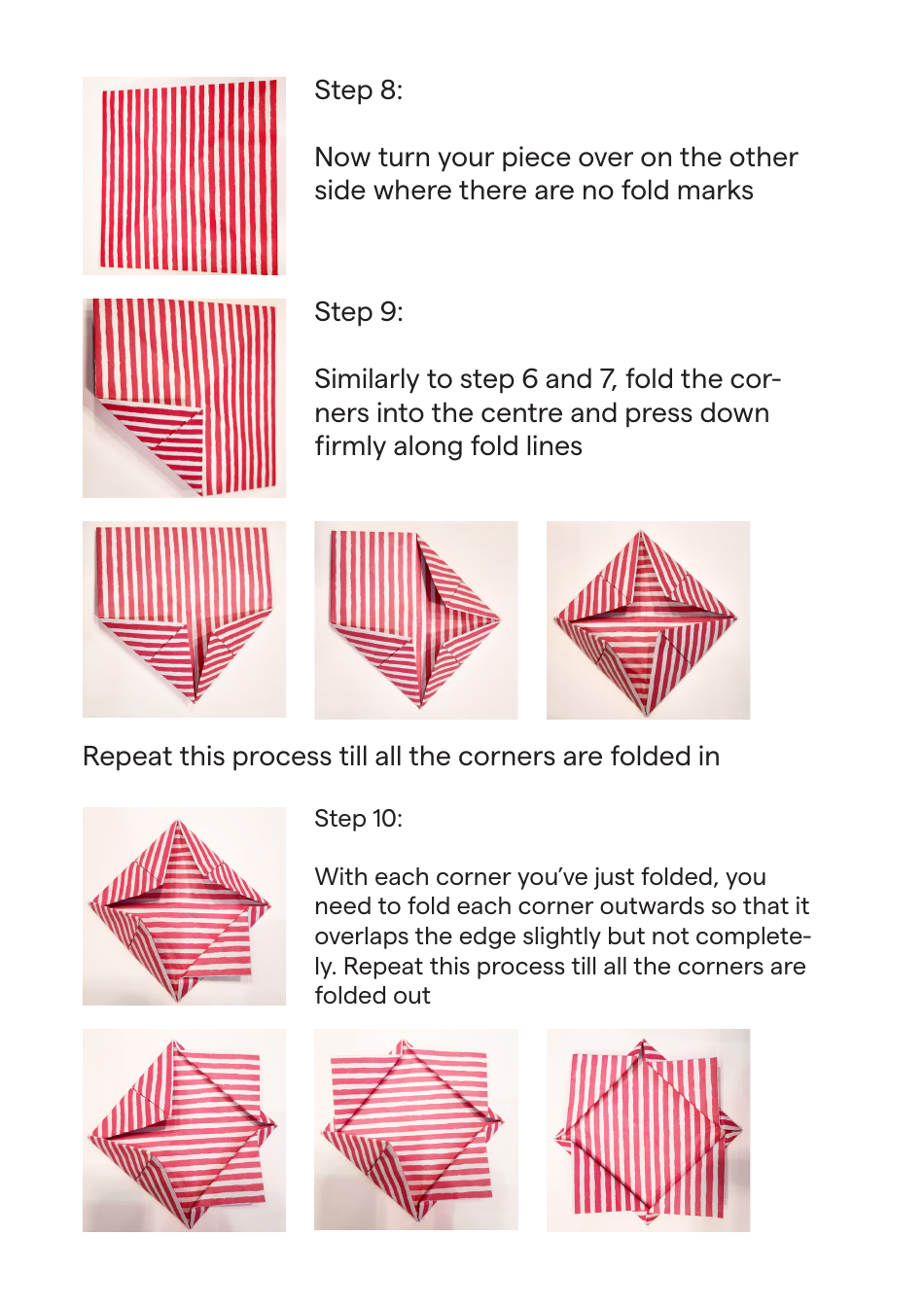 Step 8:

Now turn your piece over on the other side where there are no fold marks

Step 9:

Similarly to step 6 and 7, fold the corners into the centre and press down firmly along fold lines

Repeat this process till all the corners are folded in

Step 10:

With each corner you've just folded, you need to fold each corner outwards so that it overlaps the edge slightly but not completely. Repeat this process till all the corners are folded out