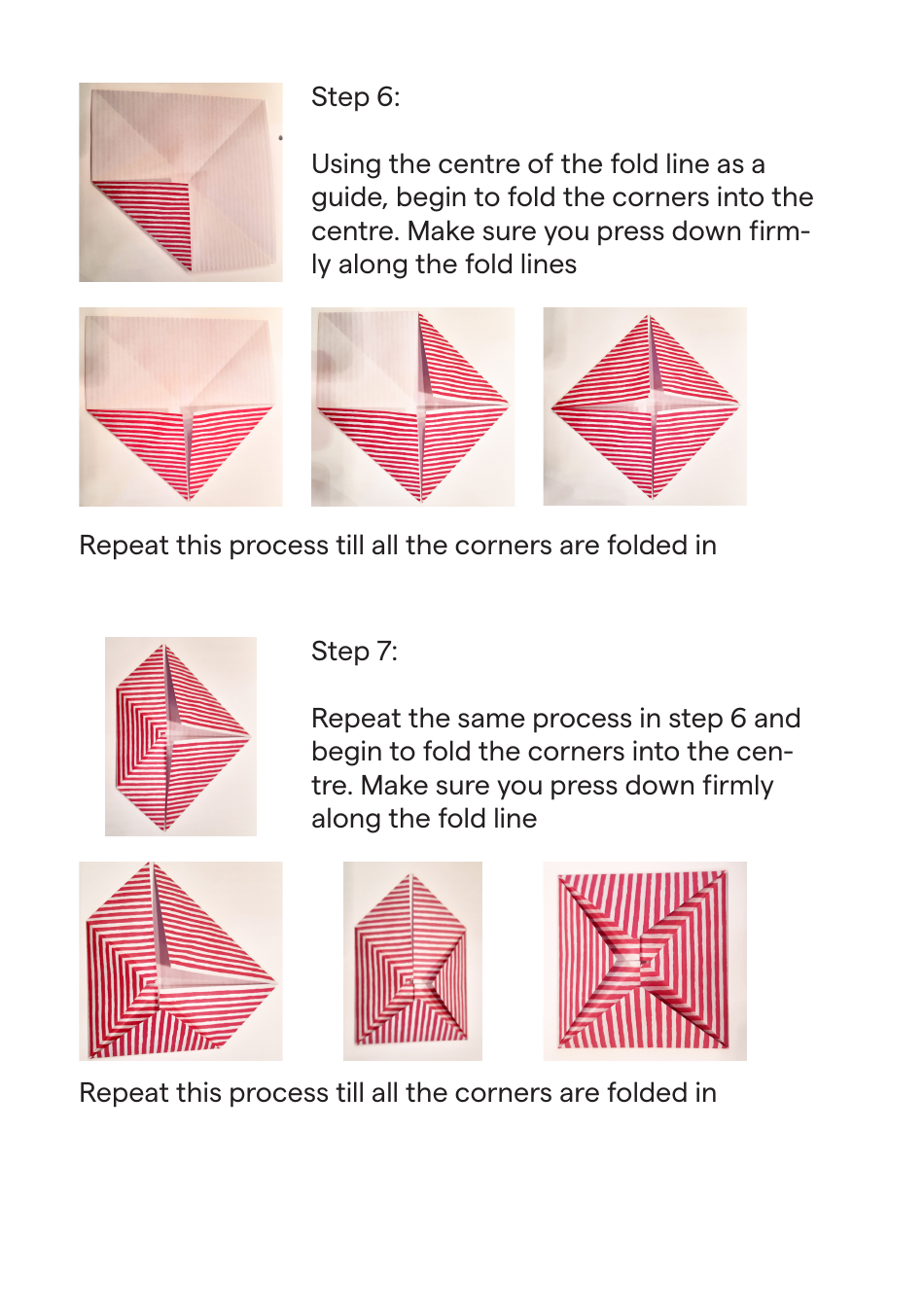 Step 6:

Using the centre of the fold line as a guide, begin to fold the corners into the centre. Make sure you press down firmly along the fold lines

Repeat this process till all the corners are folded in

Step 7:

Repeat the same process in step 6 and begin to fold the corners into the centre. Make sure you press down firmly along the fold line

Repeat this process till all the corners are folded in