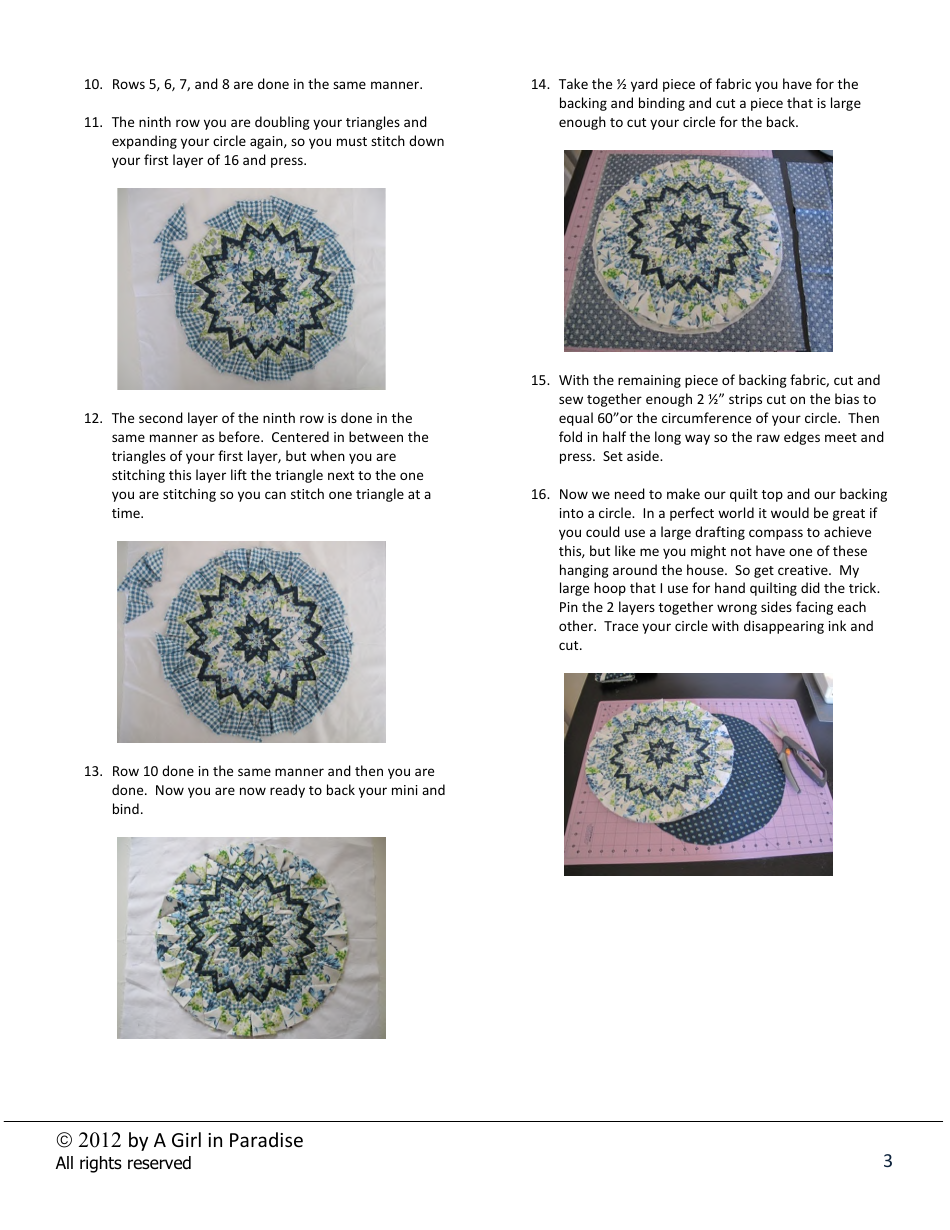 10. Rows 5, 6, 7, and 8 are done in the same manner.

11. The ninth row you are doubling your triangles and expanding your circle again, so you must stitch down your first layer of 16 and press.

12. The second layer of the ninth row is done in the same manner as before. Centered in between the triangles of your first layer, but when you are stitching this layer lift the triangle next to the one you are stitching so you can stitch one triangle at a time.

13. Row 10 done in the same manner and then you are done. Now you are now ready to back your mini and bind.

14. Take the ½ yard piece of fabric you have for the backing and binding and cut a piece that is large enough to cut your circle for the back.

15. With the remaining piece of backing fabric, cut and sew together enough 2 ½" strips cut on the bias to equal 60"or the circumference of your circle. Then fold in half the long way so the raw edges meet and press. Set aside.

16. Now we need to make our quilt top and our backing into a circle. In a perfect world it would be great if you could use a large drafting compass to achieve this, but like me you might not have one of these hanging around the house. So get creative. My large hoop that I use for hand quilting did the trick. Pin the 2 layers together wrong sides facing each other. Trace your circle with disappearing ink and cut.

© 2012 by A Girl in Paradise
All rights reserved

3