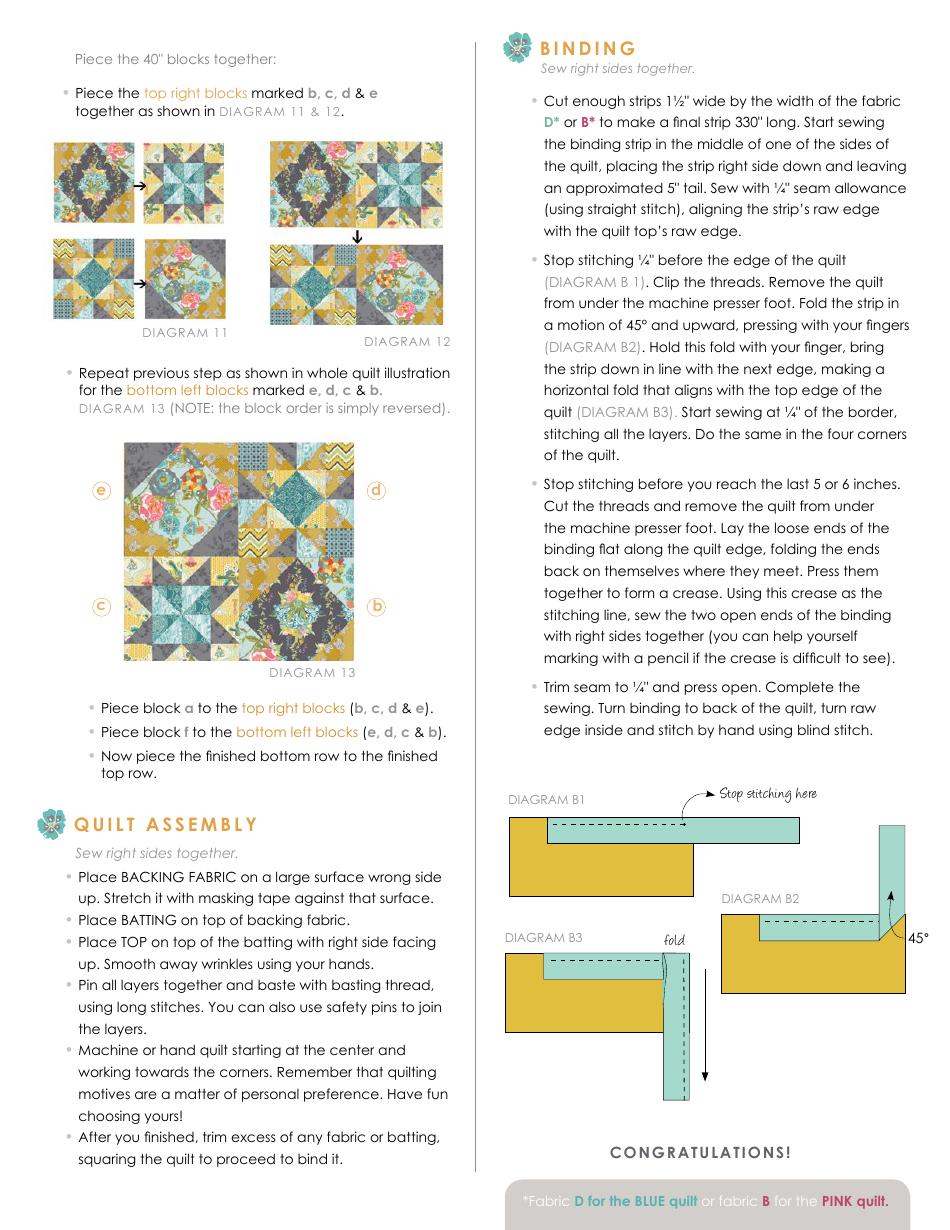 Piece the 40" blocks together:

• Piece the top right blocks marked b, c, d & e together as shown in DIAGRAM 11 & 12.

DIAGRAM 11

DIAGRAM 12

• Repeat previous step as shown in whole quilt illustration for the bottom left blocks marked e, d, c & b. DIAGRAM 13 (NOTE: the block order is simply reversed).

e

d

c

b

DIAGRAM 13

• Piece block a to the top right blocks (b, c, d & e).
• Piece block f to the bottom left blocks (e, d, c & b).
• Now piece the finished bottom row to the finished top row.

QUILT ASSEMBLY

Sew right sides together.

• Place BACKING FABRIC on a large surface wrong side up. Stretch it with masking tape against that surface.
• Place BATTING on top of backing fabric.
• Place TOP on top of the batting with right side facing up. Smooth away wrinkles using your hands.
• Pin all layers together and baste with basting thread, using long stitches. You can also use safety pins to join the layers.
• Machine or hand quilt starting at the center and working towards the corners. Remember that quilting motives are a matter of personal preference. Have fun choosing yours!
• After you finished, trim excess of any fabric or batting, squaring the quilt to proceed to bind it.

BINDING

Sew right sides together.

• Cut enough strips 1½" wide by the width of the fabric D* or B* to make a final strip 330" long. Start sewing the binding strip in the middle of one of the sides of the quilt, placing the strip right side down and leaving an approximated 5" tail. Sew with ¼" seam allowance (using straight stitch), aligning the strip's raw edge with the quilt top's raw edge.

• Stop stitching ¼" before the edge of the quilt (DIAGRAM B 1). Clip the threads. Remove the quilt from under the machine presser foot. Fold the strip in a motion of 45° and upward, pressing with your fingers (DIAGRAM B2). Hold this fold with your finger, bring the strip down in line with the next edge, making a horizontal fold that aligns with the top edge of the quilt (DIAGRAM B3). Start sewing at ¼" of the border, stitching all the layers. Do the same in the four corners of the quilt.

• Stop stitching before you reach the last 5 or 6 inches. Cut the threads and remove the quilt from under the machine presser foot. Lay the loose ends of the binding flat along the quilt edge, folding the ends back on themselves where they meet. Press them together to form a crease. Using this crease as the stitching line, sew the two open ends of the binding with right sides together (you can help yourself marking with a pencil if the crease is difficult to see).

• Trim seam to ¼" and press open. Complete the sewing. Turn binding to back of the quilt, turn raw edge inside and stitch by hand using blind stitch.

DIAGRAM B1

Stop stitching here

DIAGRAM B2

45°

DIAGRAM B3

fold

CONGRATULATIONS!

*Fabric D for the BLUE quilt or fabric B for the PINK quilt.