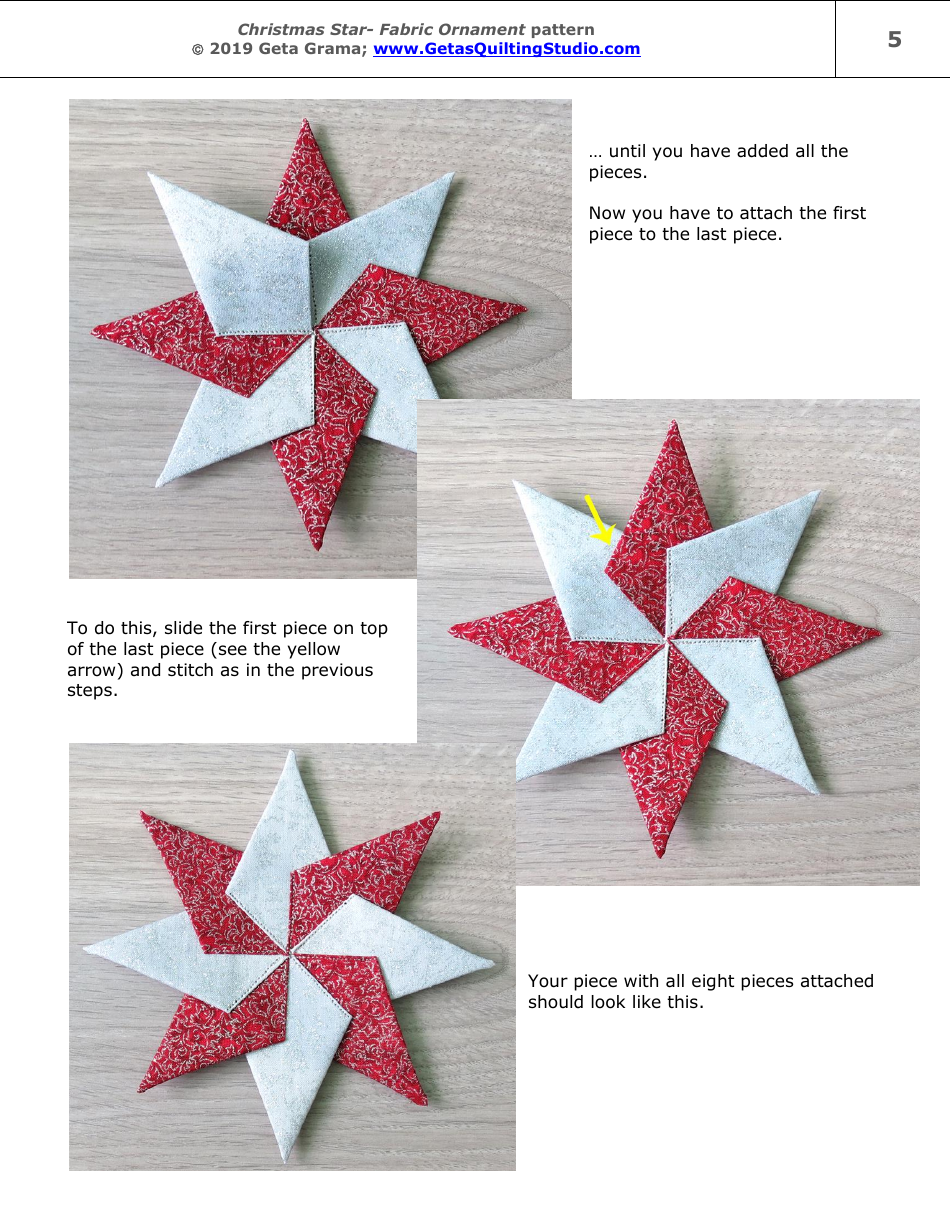 Christmas Star- Fabric Ornament pattern
© 2019 Geta Grama; www.GetasQuiltingStudio.com

5

… until you have added all the pieces.

Now you have to attach the first piece to the last piece.

To do this, slide the first piece on top of the last piece (see the yellow arrow) and stitch as in the previous steps.

Your piece with all eight pieces attached should look like this.