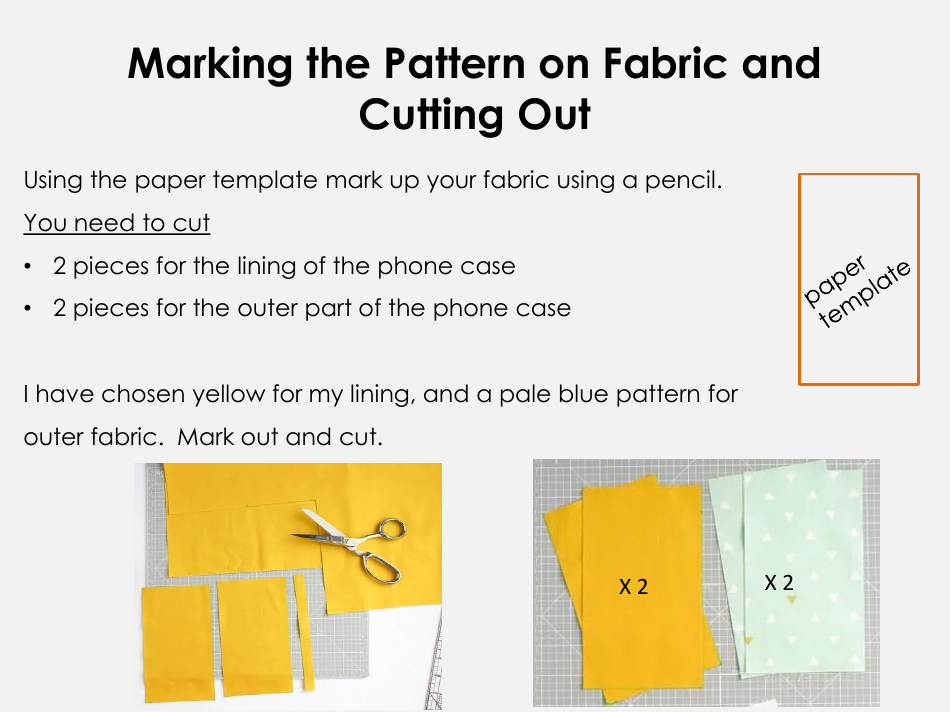 Marking the Pattern on Fabric and Cutting Out

Using the paper template mark up your fabric using a pencil.

You need to cut

• 2 pieces for the lining of the phone case

• 2 pieces for the outer part of the phone case

paper template

I have chosen yellow for my lining, and a pale blue pattern for outer fabric. Mark out and cut.

X 2

X 2