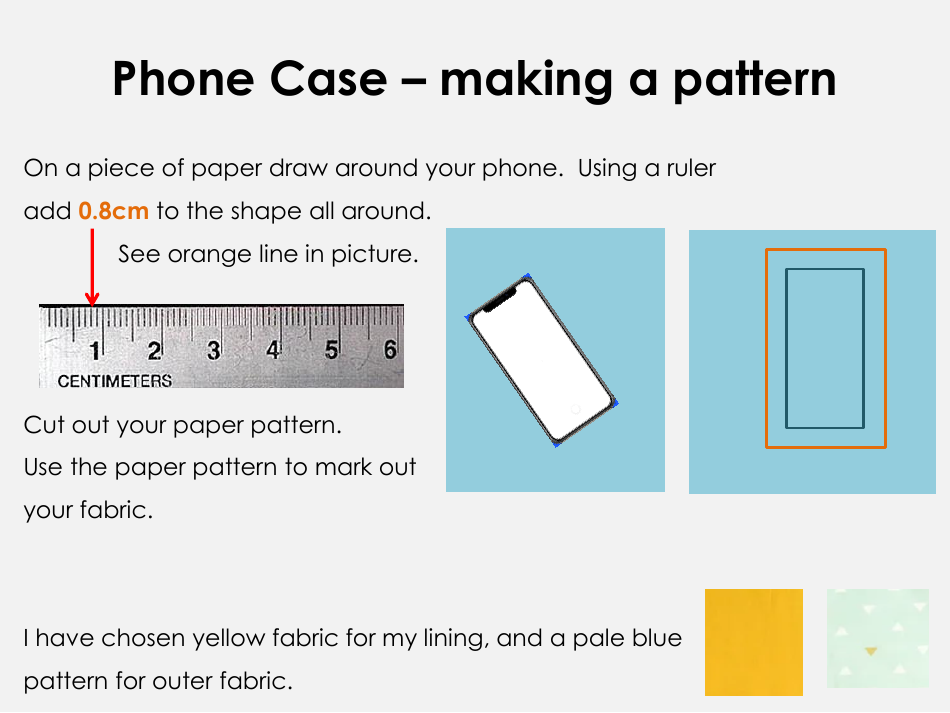 Phone Case – making a pattern

On a piece of paper draw around your phone. Using a ruler add 0.8cm to the shape all around.

See orange line in picture.

1 2 3 4 5 6
CENTIMETERS

Cut out your paper pattern.
Use the paper pattern to mark out your fabric.

I have chosen yellow fabric for my lining, and a pale blue pattern for outer fabric.