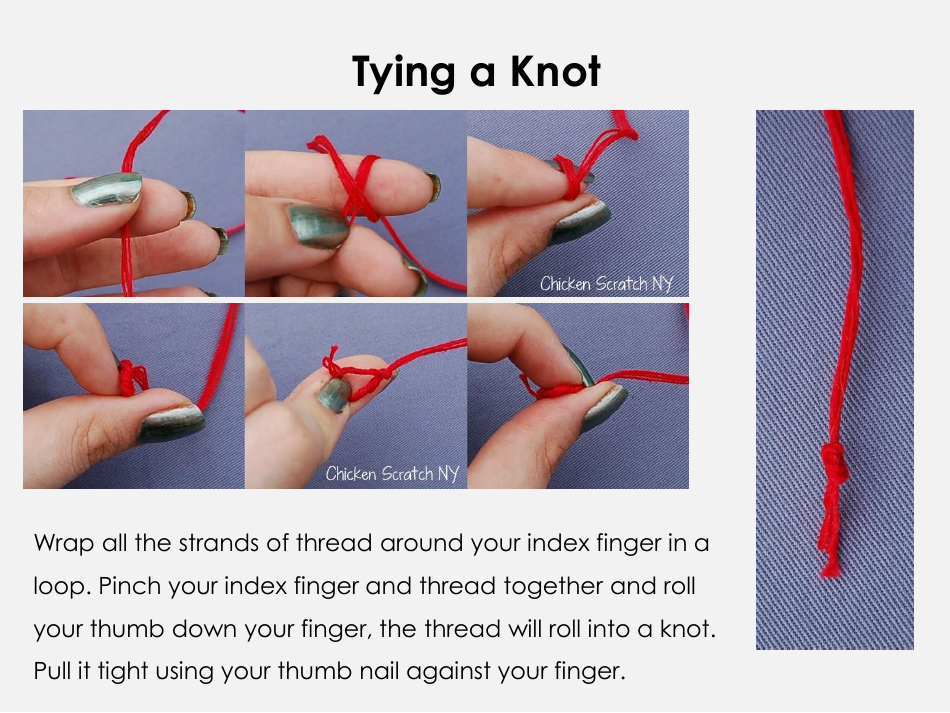 Tying a Knot

Chicken Scratch NY

Chicken Scratch NY

Wrap all the strands of thread around your index finger in a loop. Pinch your index finger and thread together and roll your thumb down your finger, the thread will roll into a knot. Pull it tight using your thumb nail against your finger.