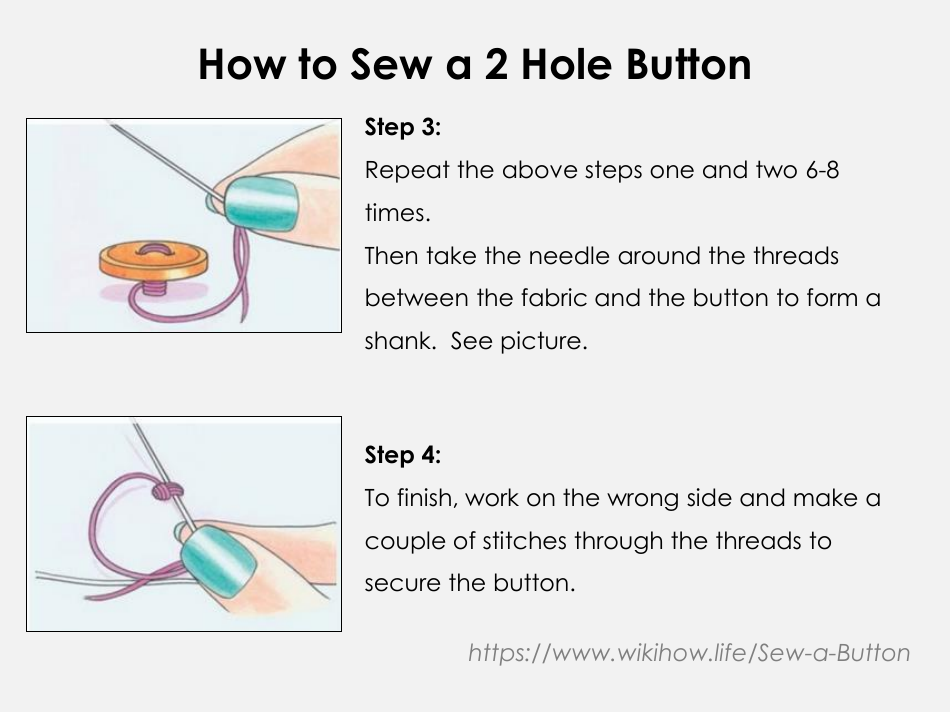 How to Sew a 2 Hole Button

Step 3:
Repeat the above steps one and two 6-8 times.
Then take the needle around the threads between the fabric and the button to form a shank. See picture.

Step 4:
To finish, work on the wrong side and make a couple of stitches through the threads to secure the button.

https://www.wikihow.life/Sew-a-Button