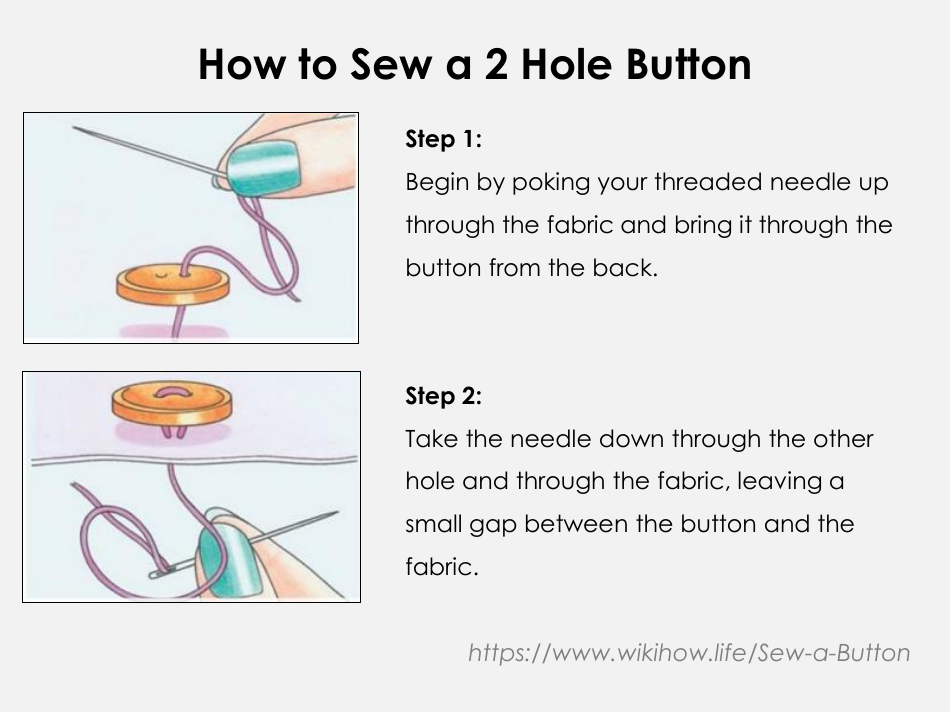 How to Sew a 2 Hole Button

Step 1:
Begin by poking your threaded needle up through the fabric and bring it through the button from the back.

Step 2:
Take the needle down through the other hole and through the fabric, leaving a small gap between the button and the fabric.

https://www.wikihow.life/Sew-a-Button