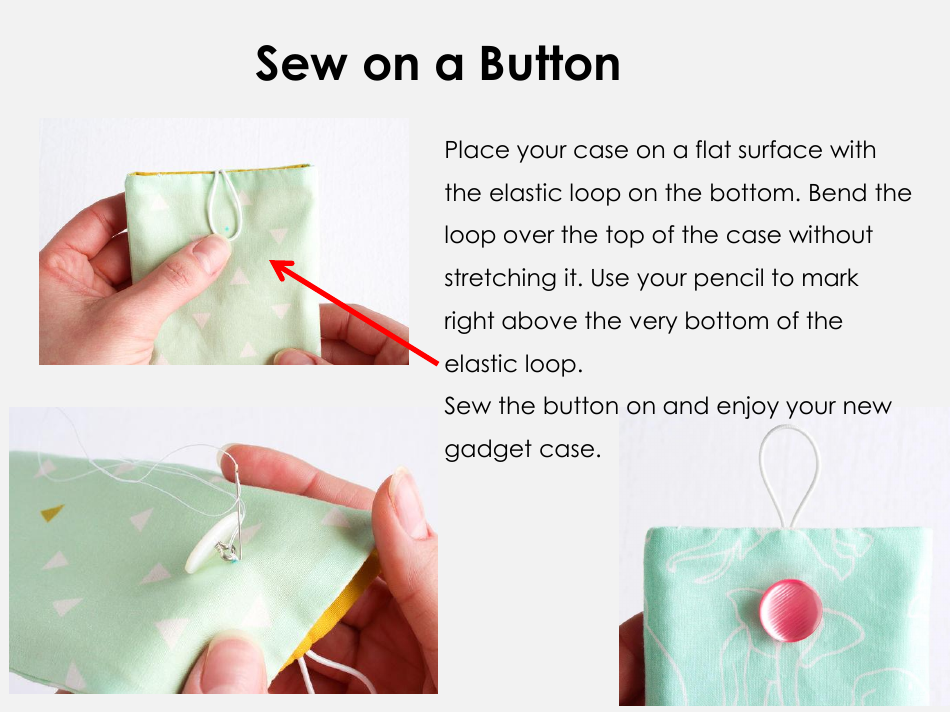 Sew on a Button

Place your case on a flat surface with the elastic loop on the bottom. Bend the loop over the top of the case without stretching it. Use your pencil to mark right above the very bottom of the elastic loop.
Sew the button on and enjoy your new gadget case.