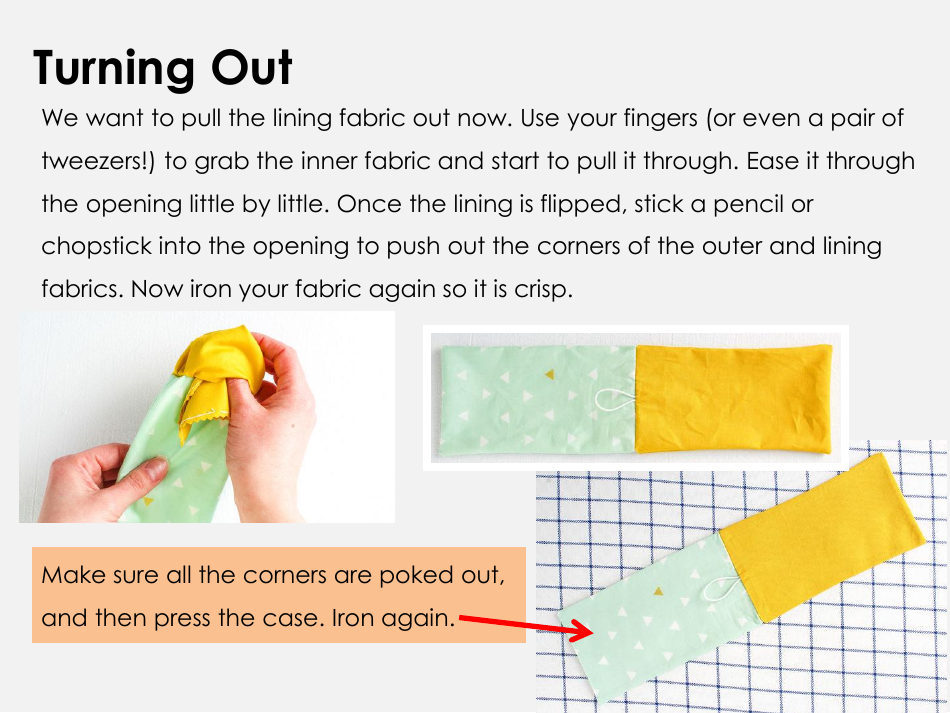 Turning Out

We want to pull the lining fabric out now. Use your fingers (or even a pair of tweezers!) to grab the inner fabric and start to pull it through. Ease it through the opening little by little. Once the lining is flipped, stick a pencil or chopstick into the opening to push out the corners of the outer and lining fabrics. Now iron your fabric again so it is crisp.

Make sure all the corners are poked out, and then press the case. Iron again.