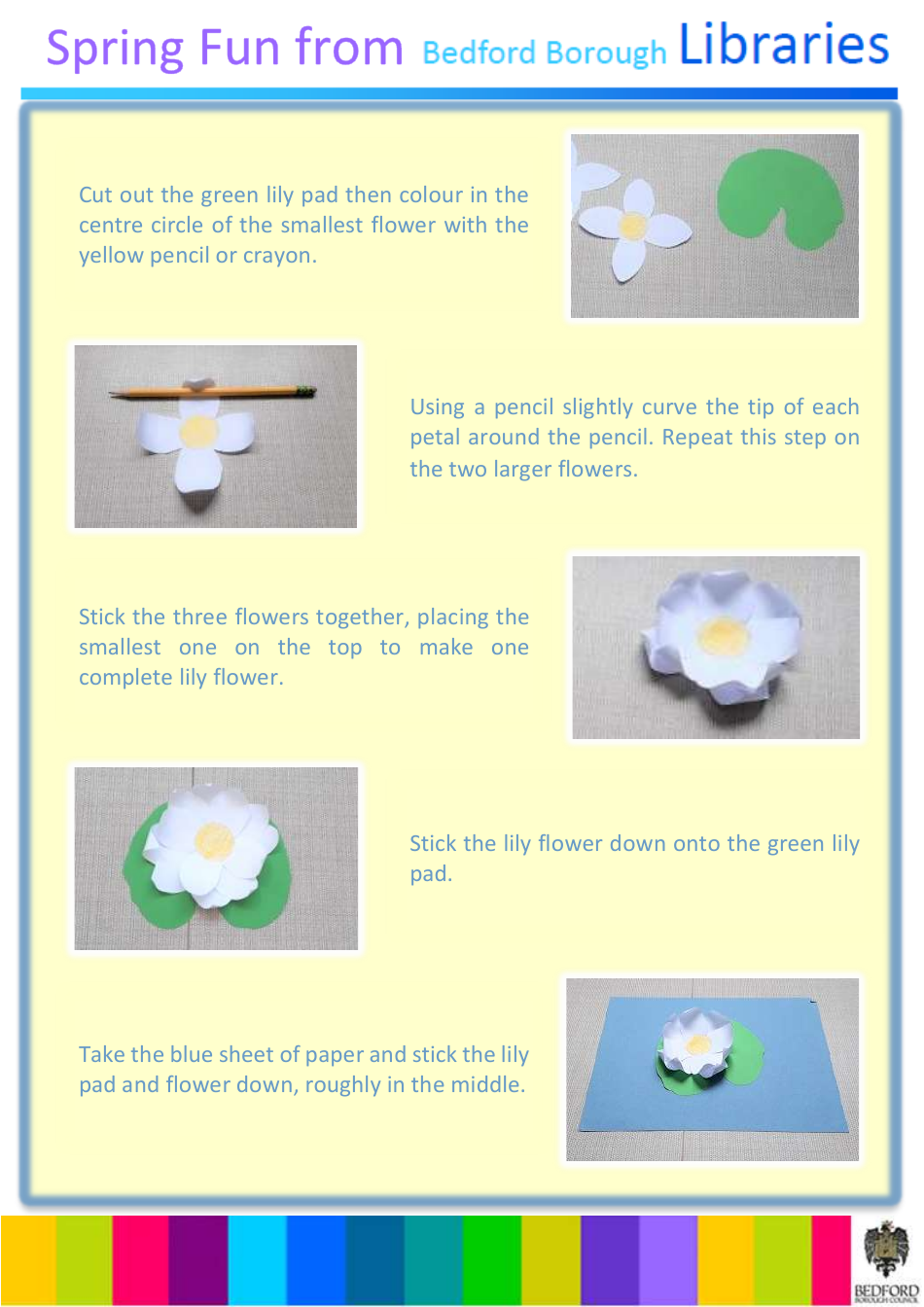 Spring Fun from Bedford Borough Libraries

Cut out the green lily pad then colour in the centre circle of the smallest flower with the yellow pencil or crayon.

Using a pencil slightly curve the tip of each petal around the pencil. Repeat this step on the two larger flowers.

Stick the three flowers together, placing the smallest one on the top to make one complete lily flower.

Stick the lily flower down onto the green lily pad.

Take the blue sheet of paper and stick the lily pad and flower down, roughly in the middle.

BEDFORD
BOROUGH COUNCIL