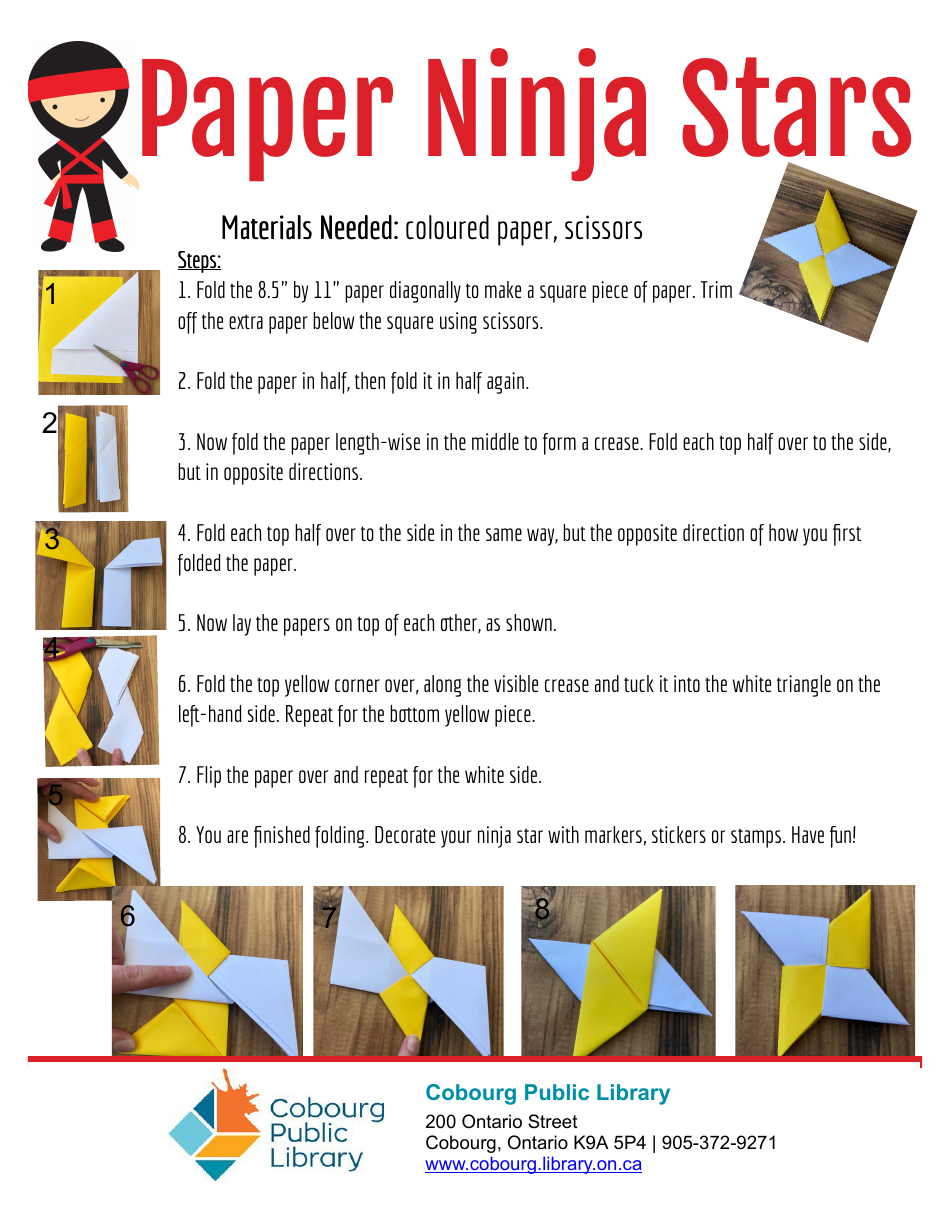 Paper Ninja Stars

Materials Needed: coloured paper, scissors

Steps:

1

1. Fold the 8.5" by 11" paper diagonally to make a square piece of paper. Trim off the extra paper below the square using scissors.

2. Fold the paper in half, then fold it in half again.

2

3. Now fold the paper length-wise in the middle to form a crease. Fold each top half over to the side, but in opposite directions.

3

4. Fold each top half over to the side in the same way, but the opposite direction of how you first folded the paper.

5. Now lay the papers on top of each other, as shown.

4

6. Fold the top yellow corner over, along the visible crease and tuck it into the white triangle on the left-hand side. Repeat for the bottom yellow piece.

7. Flip the paper over and repeat for the white side.

5

8. You are finished folding. Decorate your ninja star with markers, stickers or stamps. Have fun!

6

7

8

Cobourg Public Library

Cobourg Public Library
200 Ontario Street
Cobourg, Ontario K9A 5P4 | 905-372-9271
www.cobourg.library.on.ca