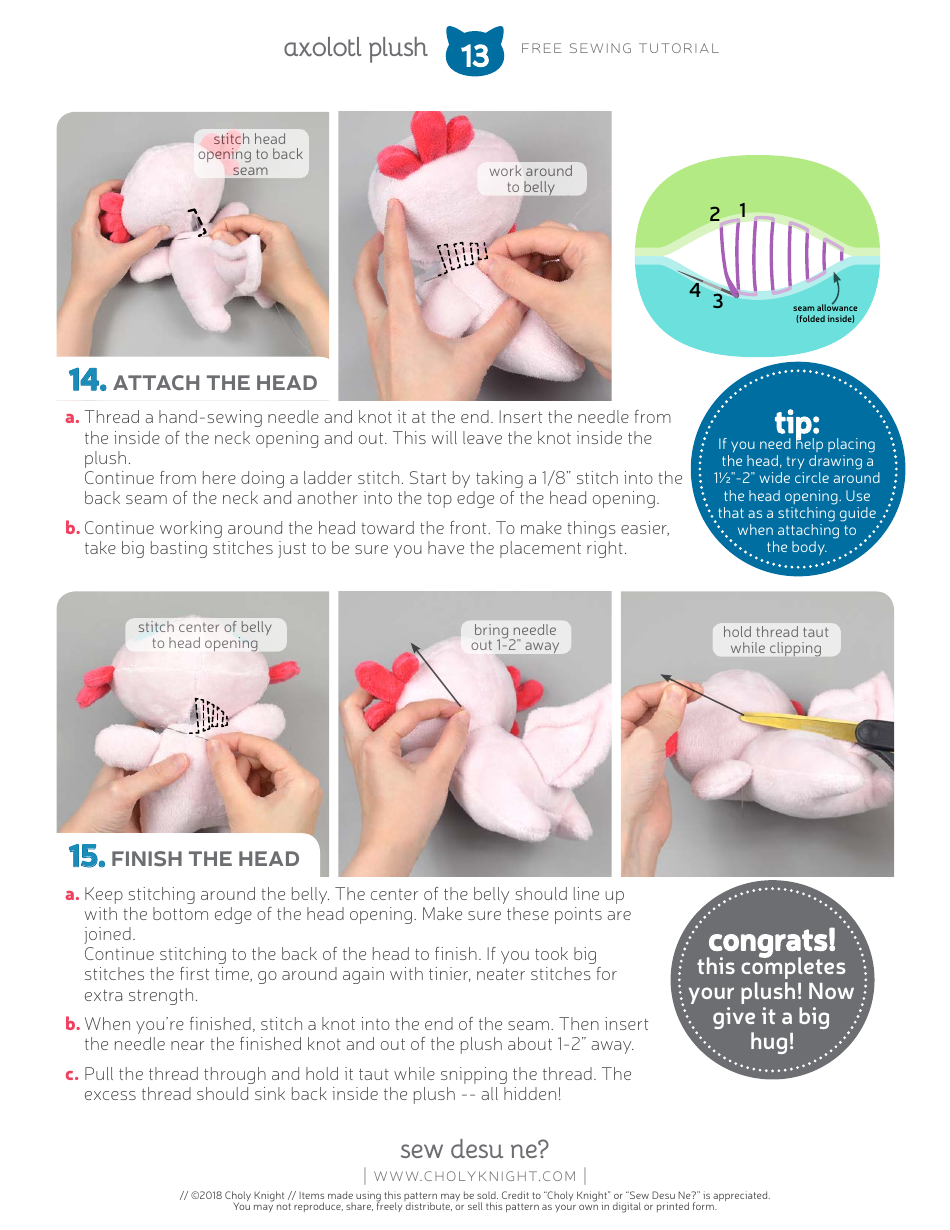 axolotl plush 13 FREE SEWING TUTORIAL

stitch head opening to back seam

work around to belly

2 1

4 3

seam allowance (folded inside)

14. ATTACH THE HEAD

a. Thread a hand-sewing needle and knot it at the end. Insert the needle from the inside of the neck opening and out. This will leave the knot inside the plush.
Continue from here doing a ladder stitch. Start by taking a 1/8" stitch into the back seam of the neck and another into the top edge of the head opening.

b. Continue working around the head toward the front. To make things easier, take big basting stitches just to be sure you have the placement right.

tip:
If you need help placing the head, try drawing a 1½"-2" wide circle around the head opening. Use that as a stitching guide when attaching to the body.

stitch center of belly to head opening

bring needle out 1-2" away

hold thread taut while clipping

15. FINISH THE HEAD

a. Keep stitching around the belly. The center of the belly should line up with the bottom edge of the head opening. Make sure these points are joined.
Continue stitching to the back of the head to finish. If you took big stitches the first time, go around again with tinier, neater stitches for extra strength.

b. When you're finished, stitch a knot into the end of the seam. Then insert the needle near the finished knot and out of the plush about 1-2" away.

c. Pull the thread through and hold it taut while snipping the thread. The excess thread should sink back inside the plush -- all hidden!

congrats!
this completes your plush! Now give it a big hug!

sew desu ne?
| WWW.CHOLYKNIGHT.COM |
// ©2018 Choly Knight // Items made using this pattern may be sold. Credit to "Choly Knight" or "Sew Desu Ne?" is appreciated. You may not reproduce, share, freely distribute, or sell this pattern as your own in digital or printed form.