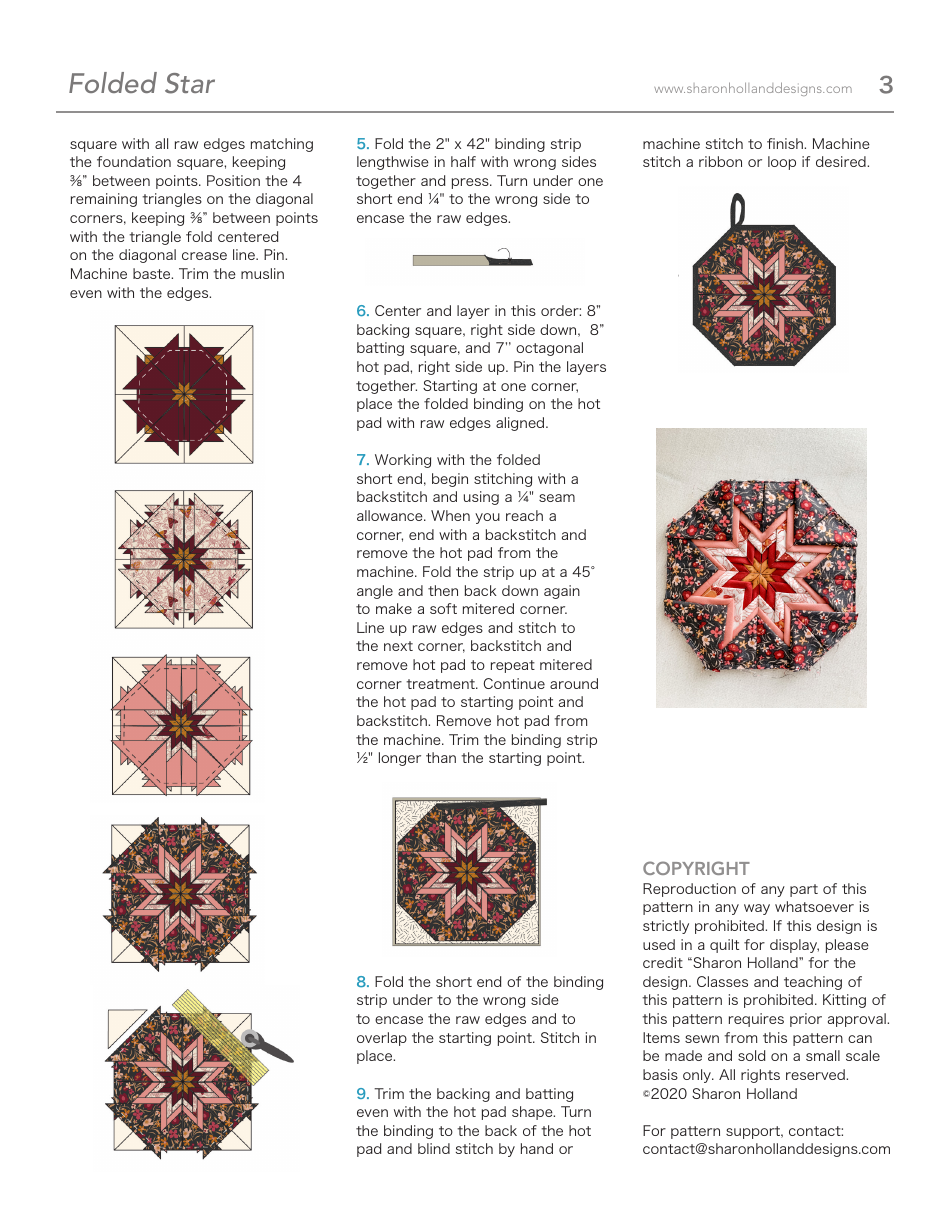 Folded Star

www.sharonhollanddesigns.com 3

square with all raw edges matching the foundation square, keeping ⅜" between points. Position the 4 remaining triangles on the diagonal corners, keeping ⅜" between points with the triangle fold centered on the diagonal crease line. Pin. Machine baste. Trim the muslin even with the edges.

5. Fold the 2" x 42" binding strip lengthwise in half with wrong sides together and press. Turn under one short end ¼" to the wrong side to encase the raw edges.

6. Center and layer in this order: 8" backing square, right side down, 8" batting square, and 7'' octagonal hot pad, right side up. Pin the layers together. Starting at one corner, place the folded binding on the hot pad with raw edges aligned.

7. Working with the folded short end, begin stitching with a backstitch and using a ¼" seam allowance. When you reach a corner, end with a backstitch and remove the hot pad from the machine. Fold the strip up at a 45° angle and then back down again to make a soft mitered corner. Line up raw edges and stitch to the next corner, backstitch and remove hot pad to repeat mitered corner treatment. Continue around the hot pad to starting point and backstitch. Remove hot pad from the machine. Trim the binding strip ½" longer than the starting point.

8. Fold the short end of the binding strip under to the wrong side to encase the raw edges and to overlap the starting point. Stitch in place.

9. Trim the backing and batting even with the hot pad shape. Turn the binding to the back of the hot pad and blind stitch by hand or machine stitch to finish. Machine stitch a ribbon or loop if desired.

COPYRIGHT
Reproduction of any part of this pattern in any way whatsoever is strictly prohibited. If this design is used in a quilt for display, please credit "Sharon Holland" for the design. Classes and teaching of this pattern is prohibited. Kitting of this pattern requires prior approval. Items sewn from this pattern can be made and sold on a small scale basis only. All rights reserved. ©2020 Sharon Holland

For pattern support, contact: contact@sharonhollanddesigns.com