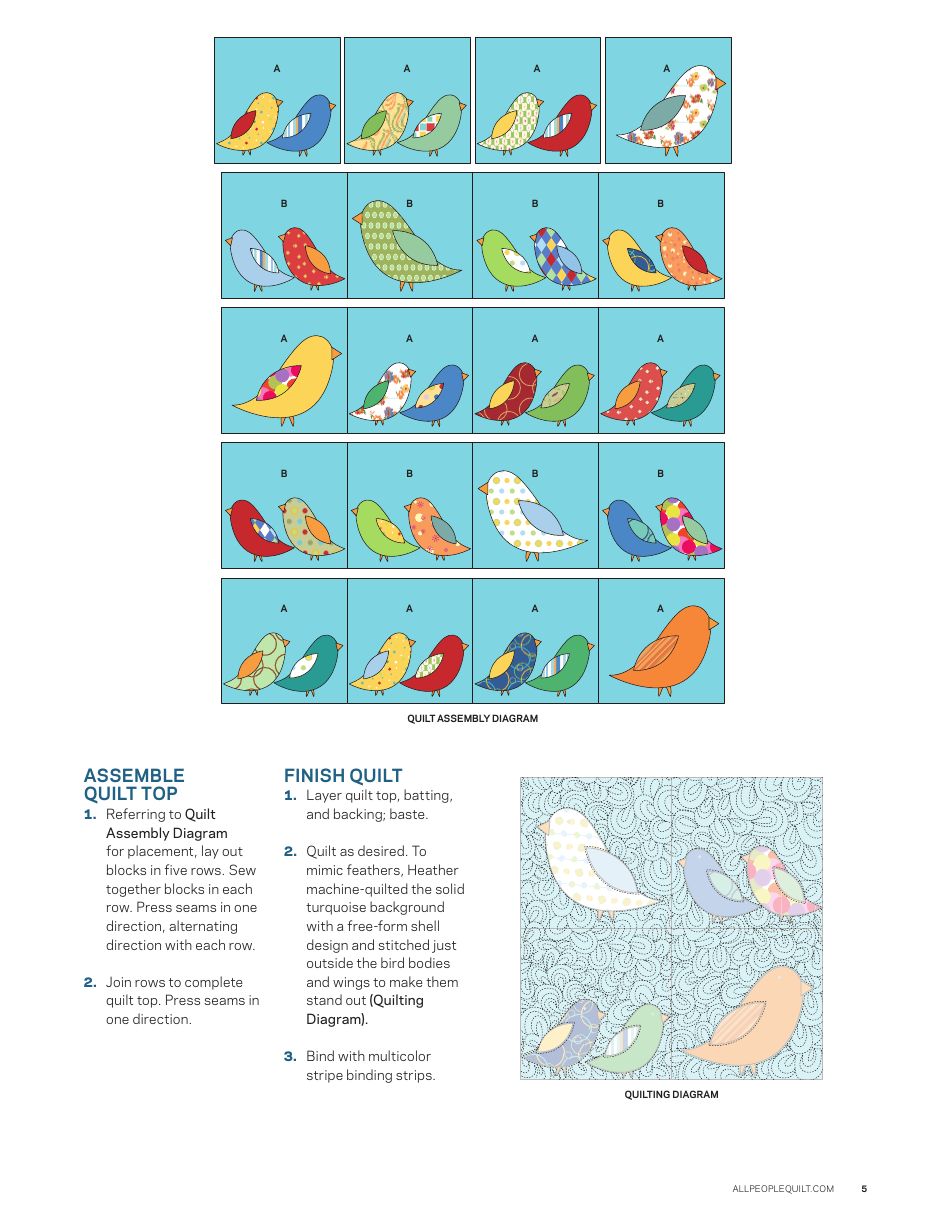 A A A A

B B B B

A A A A

B B B B

A A A A

QUILT ASSEMBLY DIAGRAM

ASSEMBLE QUILT TOP

1. Referring to Quilt Assembly Diagram for placement, lay out blocks in five rows. Sew together blocks in each row. Press seams in one direction, alternating direction with each row.

2. Join rows to complete quilt top. Press seams in one direction.

FINISH QUILT

1. Layer quilt top, batting, and backing; baste.

2. Quilt as desired. To mimic feathers, Heather machine-quilted the solid turquoise background with a free-form shell design and stitched just outside the bird bodies and wings to make them stand out (Quilting Diagram).

3. Bind with multicolor stripe binding strips.

QUILTING DIAGRAM

ALLPEOPLEQUILT.COM 5