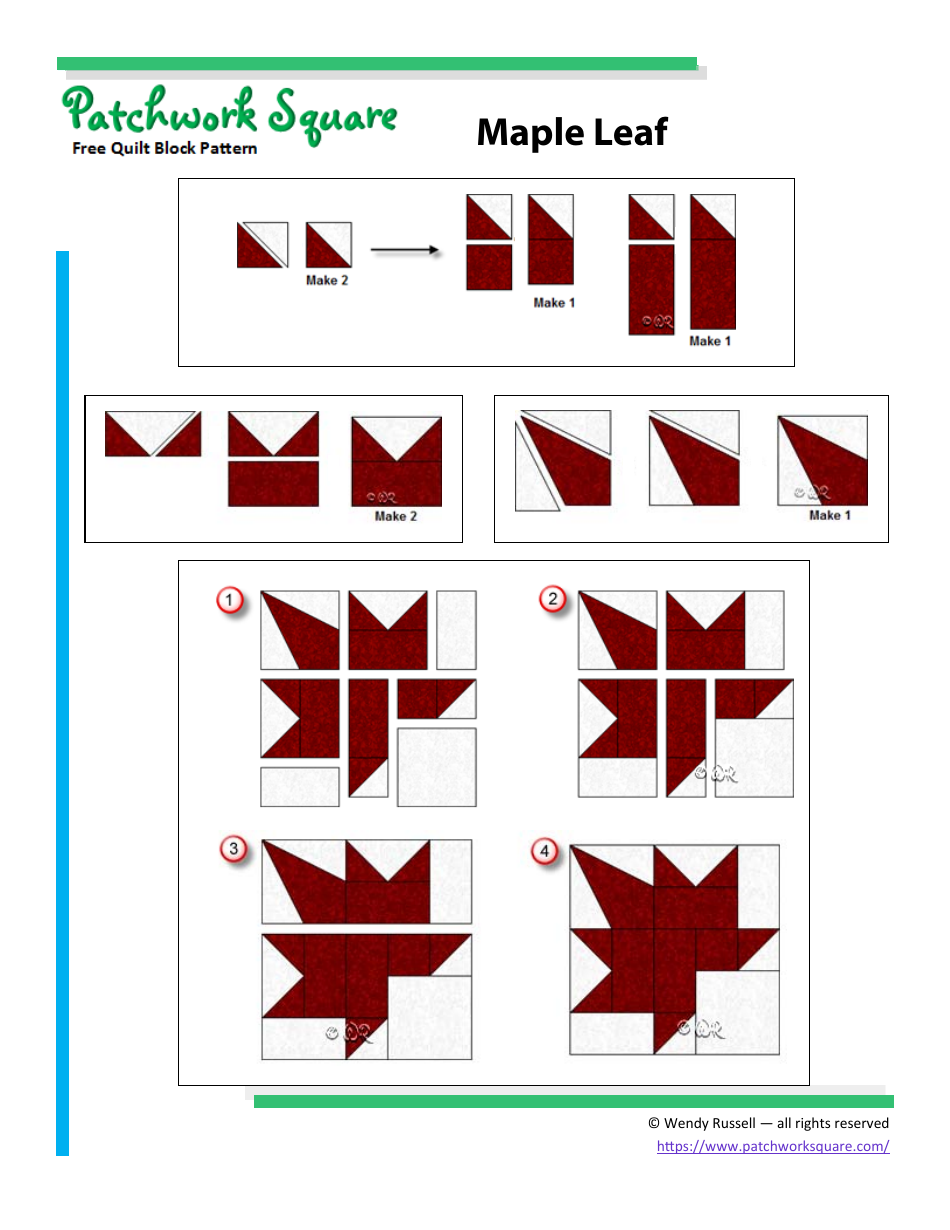 Patchwork Square
Free Quilt Block Pattern

Maple Leaf

Make 2

Make 1

Make 1

Make 2

Make 1

1

2

3

4

© Wendy Russell — all rights reserved
https://www.patchworksquare.com/