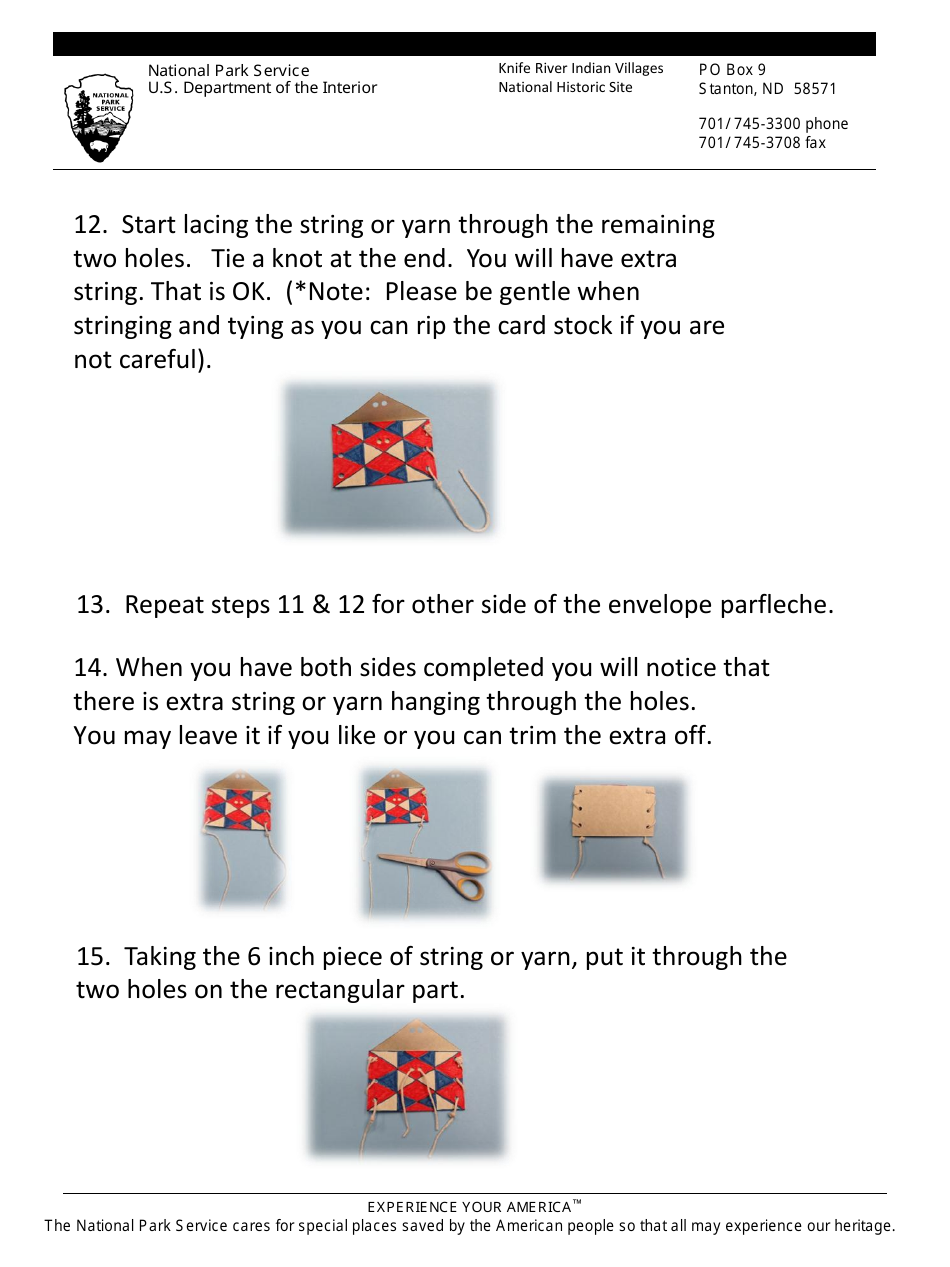 NATIONAL PARK SERVICE

National Park Service
U.S. Department of the Interior

Knife River Indian Villages
National Historic Site

PO Box 9
Stanton, ND 58571

701/745-3300 phone
701/745-3708 fax

12. Start lacing the string or yarn through the remaining two holes. Tie a knot at the end. You will have extra string. That is OK. (*Note: Please be gentle when stringing and tying as you can rip the card stock if you are not careful).

13. Repeat steps 11 & 12 for other side of the envelope parfleche.

14. When you have both sides completed you will notice that there is extra string or yarn hanging through the holes. You may leave it if you like or you can trim the extra off.

15. Taking the 6 inch piece of string or yarn, put it through the two holes on the rectangular part.

EXPERIENCE YOUR AMERICA™
The National Park Service cares for special places saved by the American people so that all may experience our heritage.