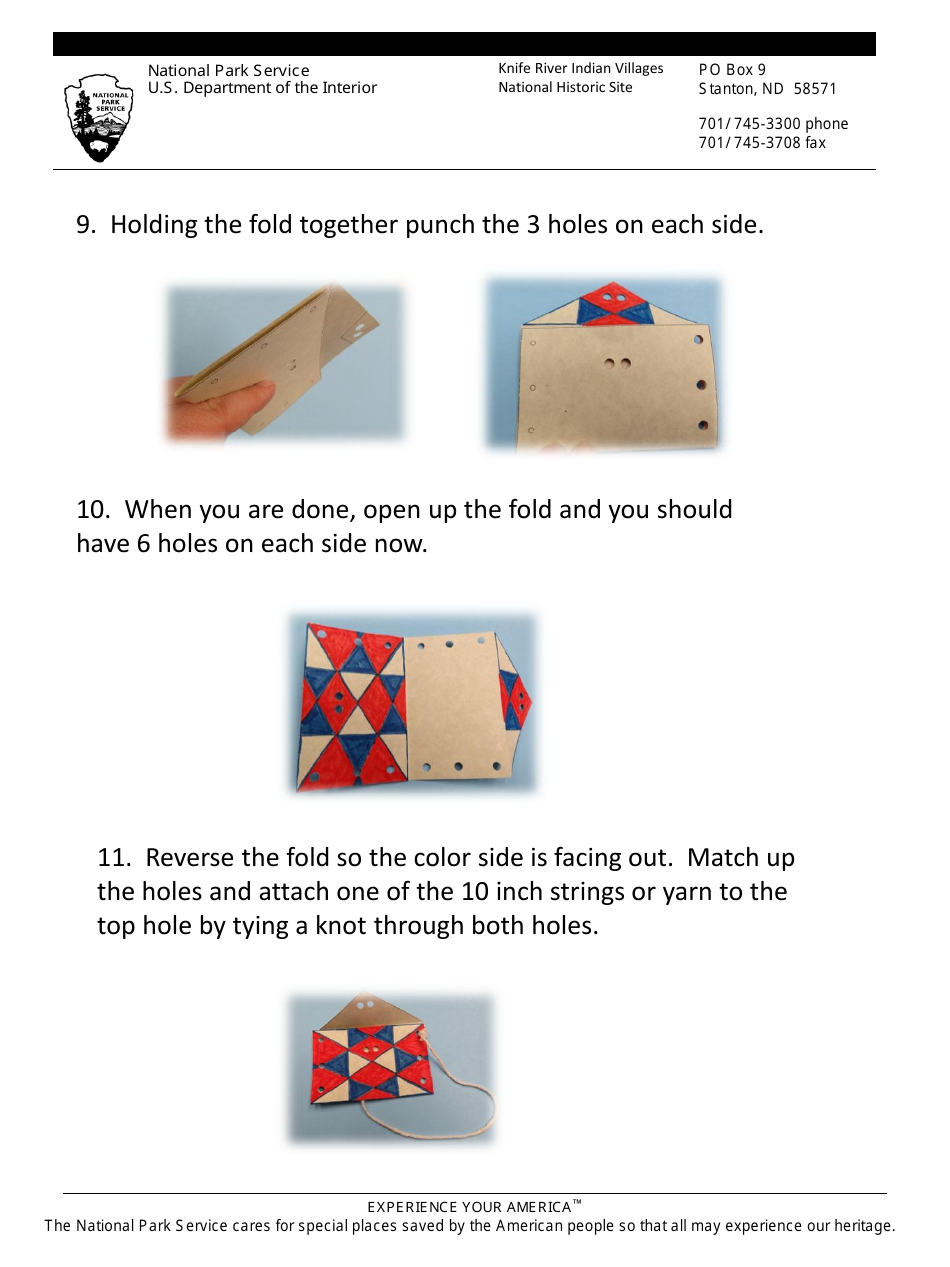 NATIONAL PARK SERVICE

National Park Service
U.S. Department of the Interior

Knife River Indian Villages
National Historic Site

PO Box 9
Stanton, ND 58571

701/745-3300 phone
701/745-3708 fax

9. Holding the fold together punch the 3 holes on each side.

10. When you are done, open up the fold and you should have 6 holes on each side now.

11. Reverse the fold so the color side is facing out. Match up the holes and attach one of the 10 inch strings or yarn to the top hole by tying a knot through both holes.

EXPERIENCE YOUR AMERICA™
The National Park Service cares for special places saved by the American people so that all may experience our heritage.